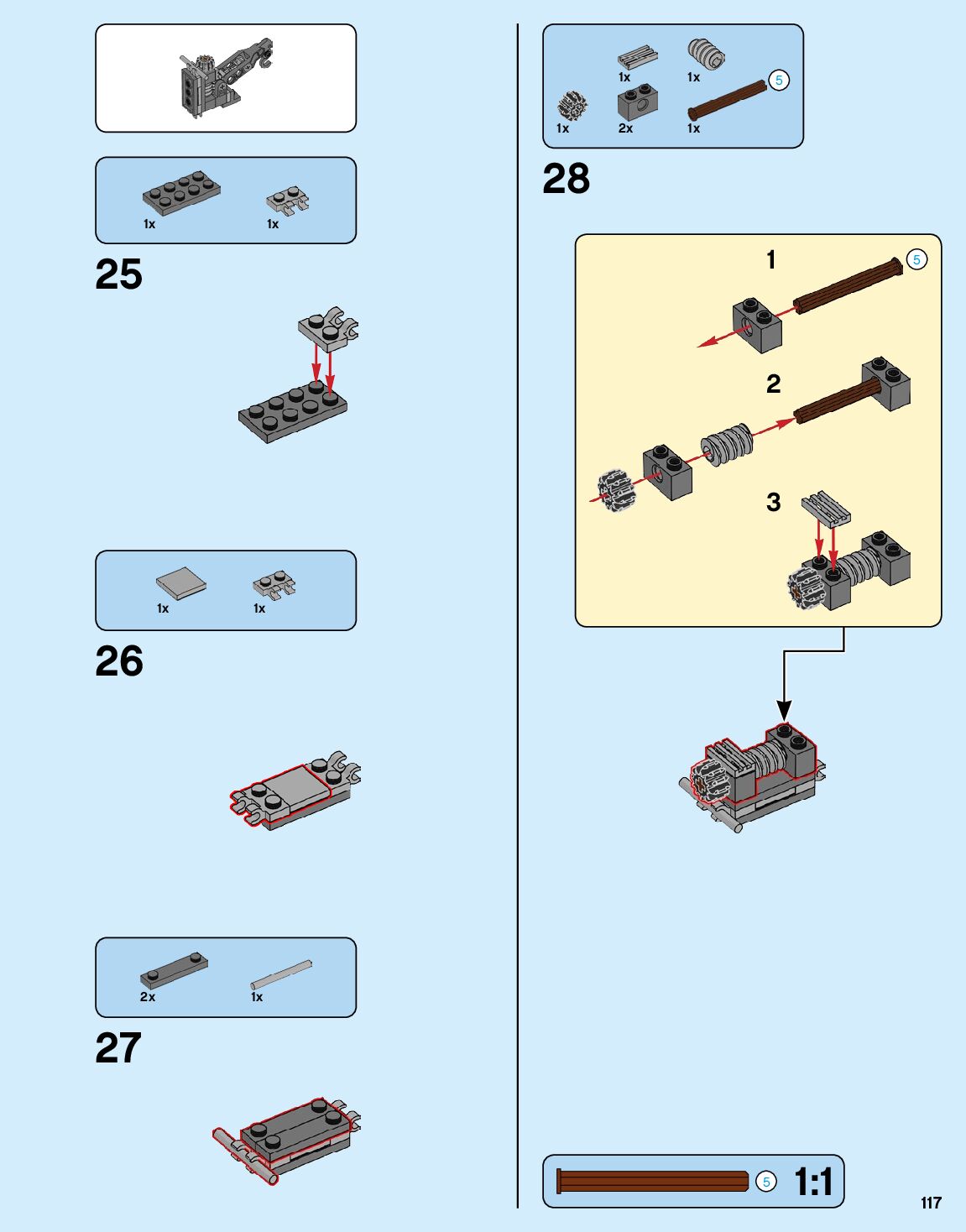 1x 1x

25

1x 1x

26

2x 1x

27

1x 1x 5 1x 2x 1x

28

1 5

2

3

5 1:1

117