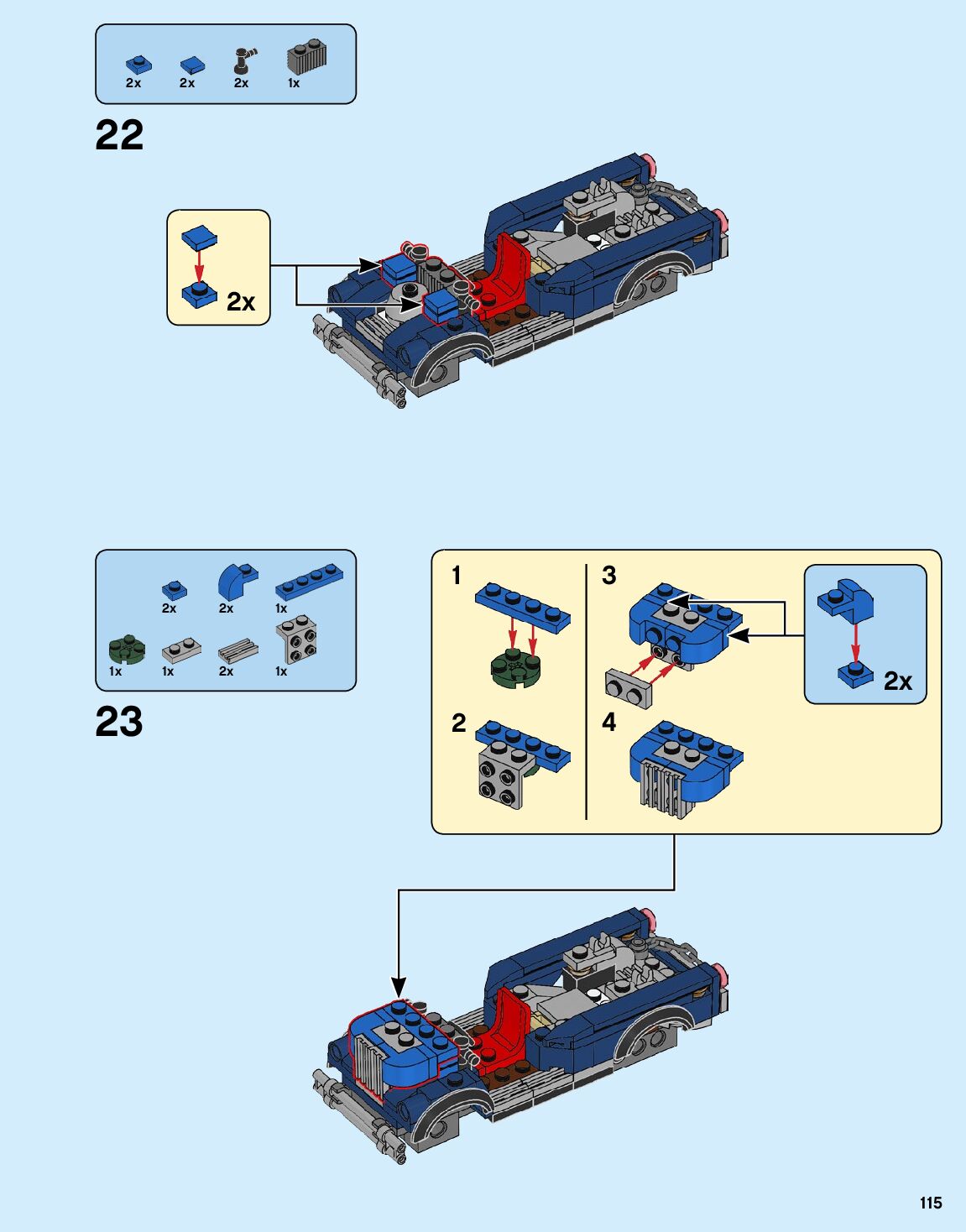 2x 2x 2x 1x

22

2x

2x 2x 1x
1x 1x 2x 1x

23

1

2

3

4

2x

115