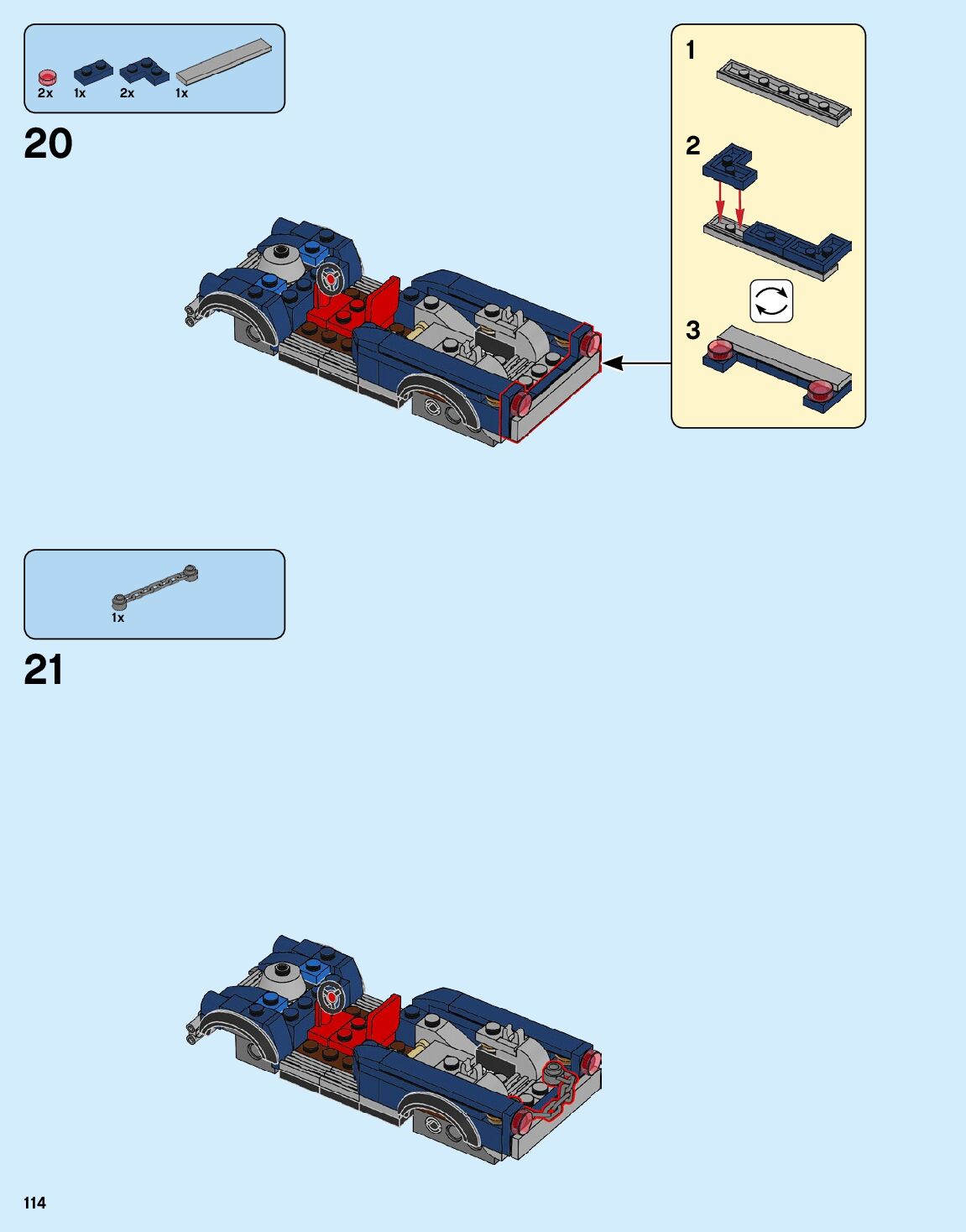 2x 1x 2x 1x

20

1

2

3

1x

21

114