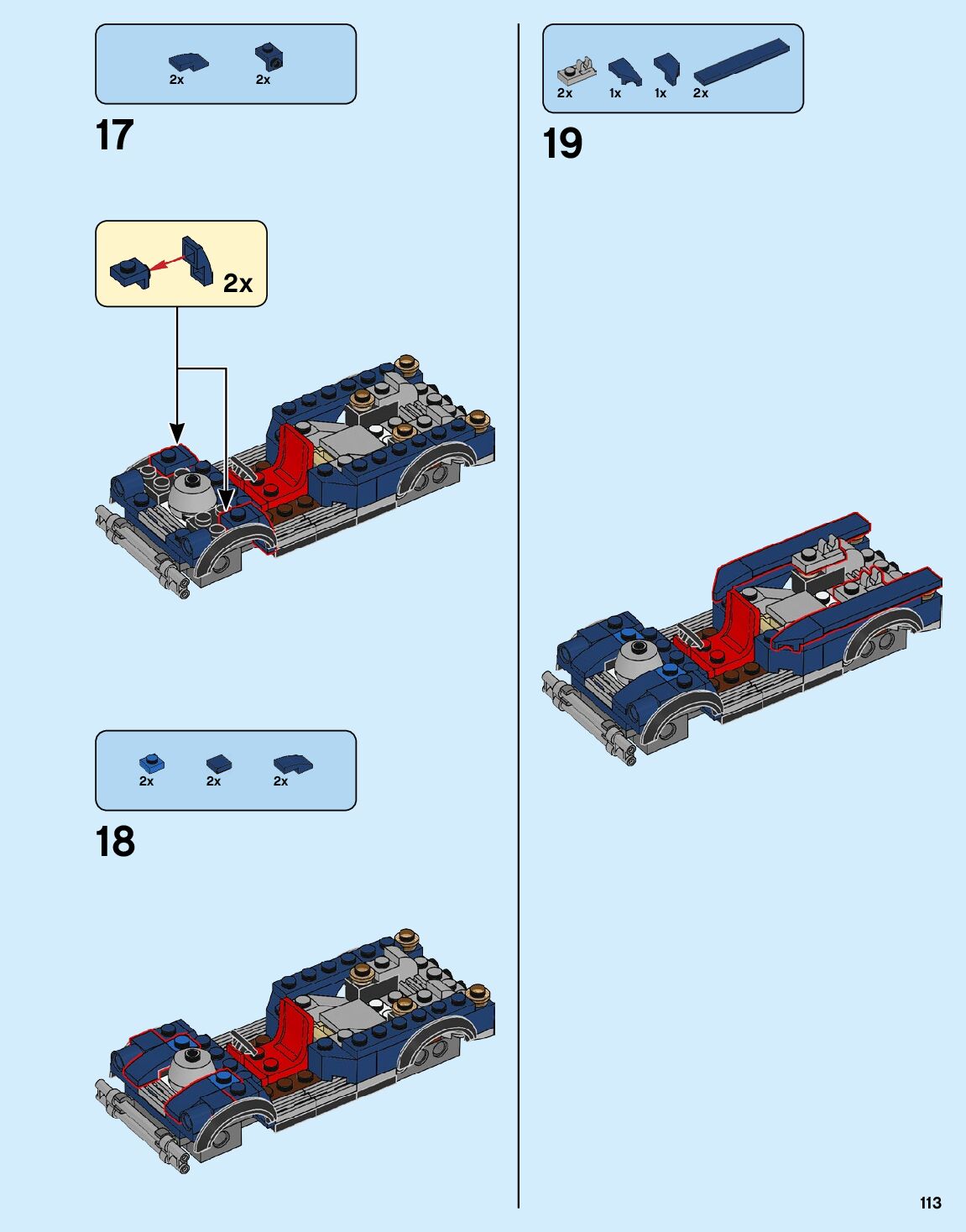 2x 2x

17

2x

2x 2x 2x

18

2x 1x 1x 2x

19

113