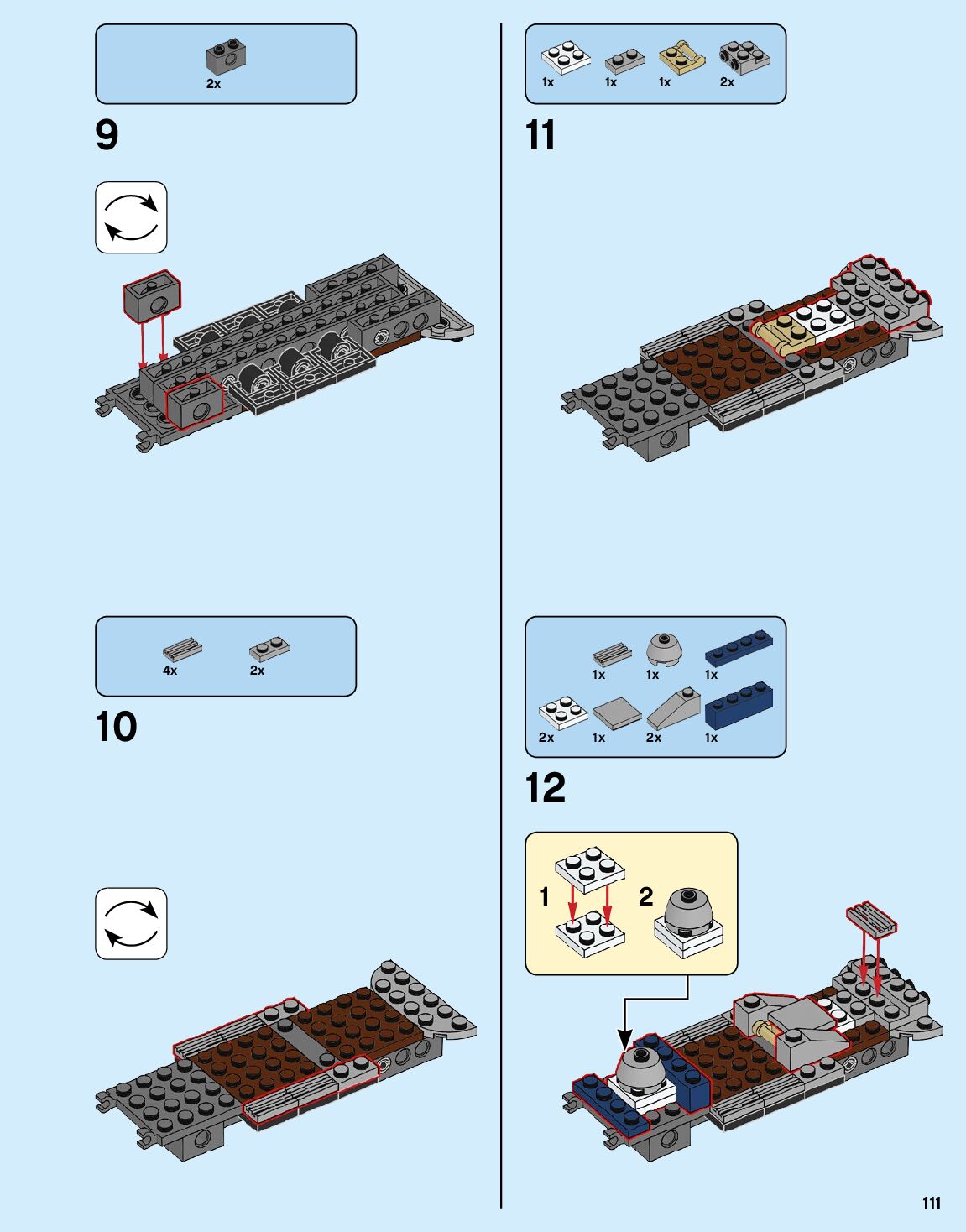 2x

9

4x 2x

10

1x 1x 1x 2x

11

1x 1x 1x
2x 1x 2x 1x

12

1 2

111