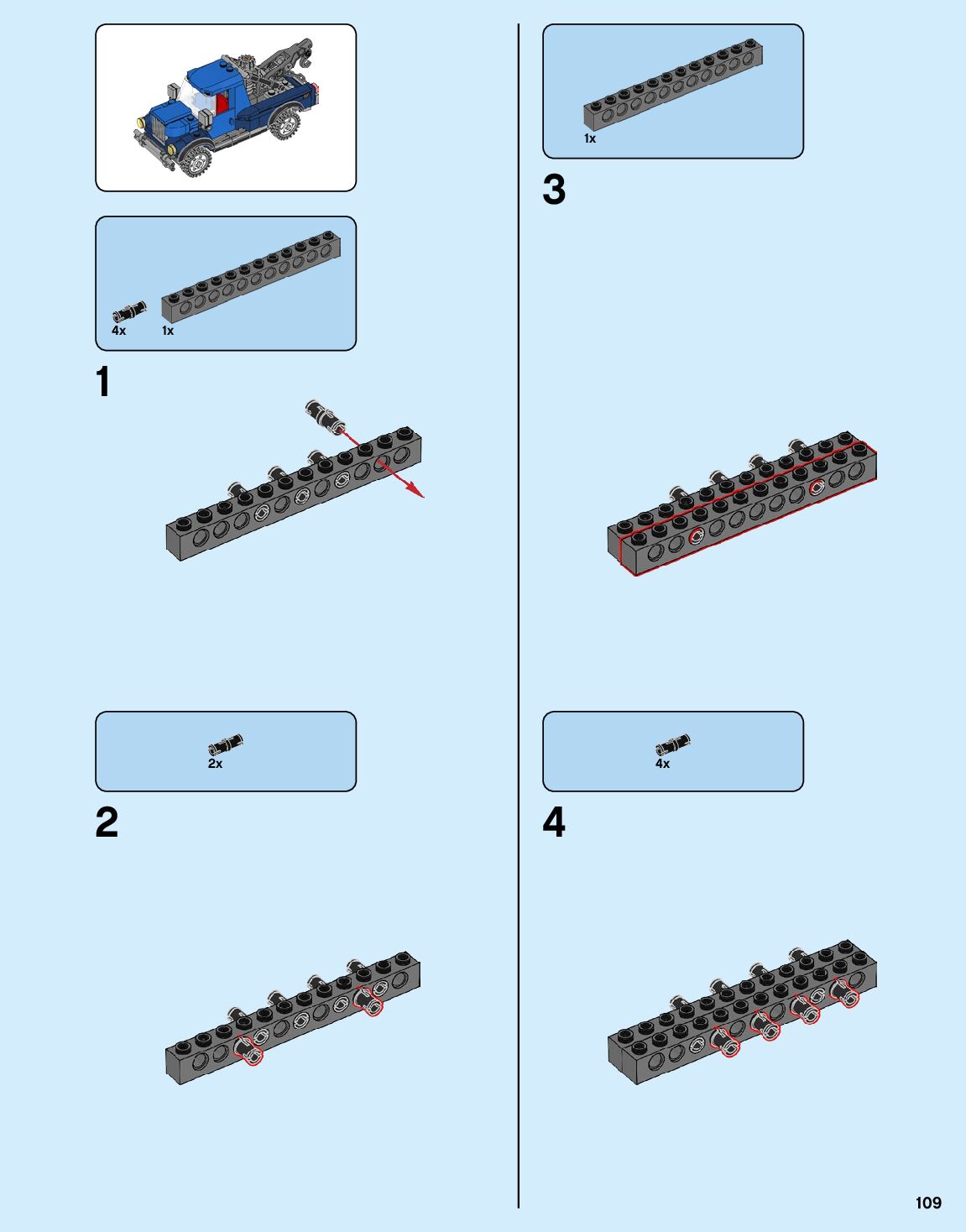 4x
1x

1

2x

2

1x

3

4x

4

109