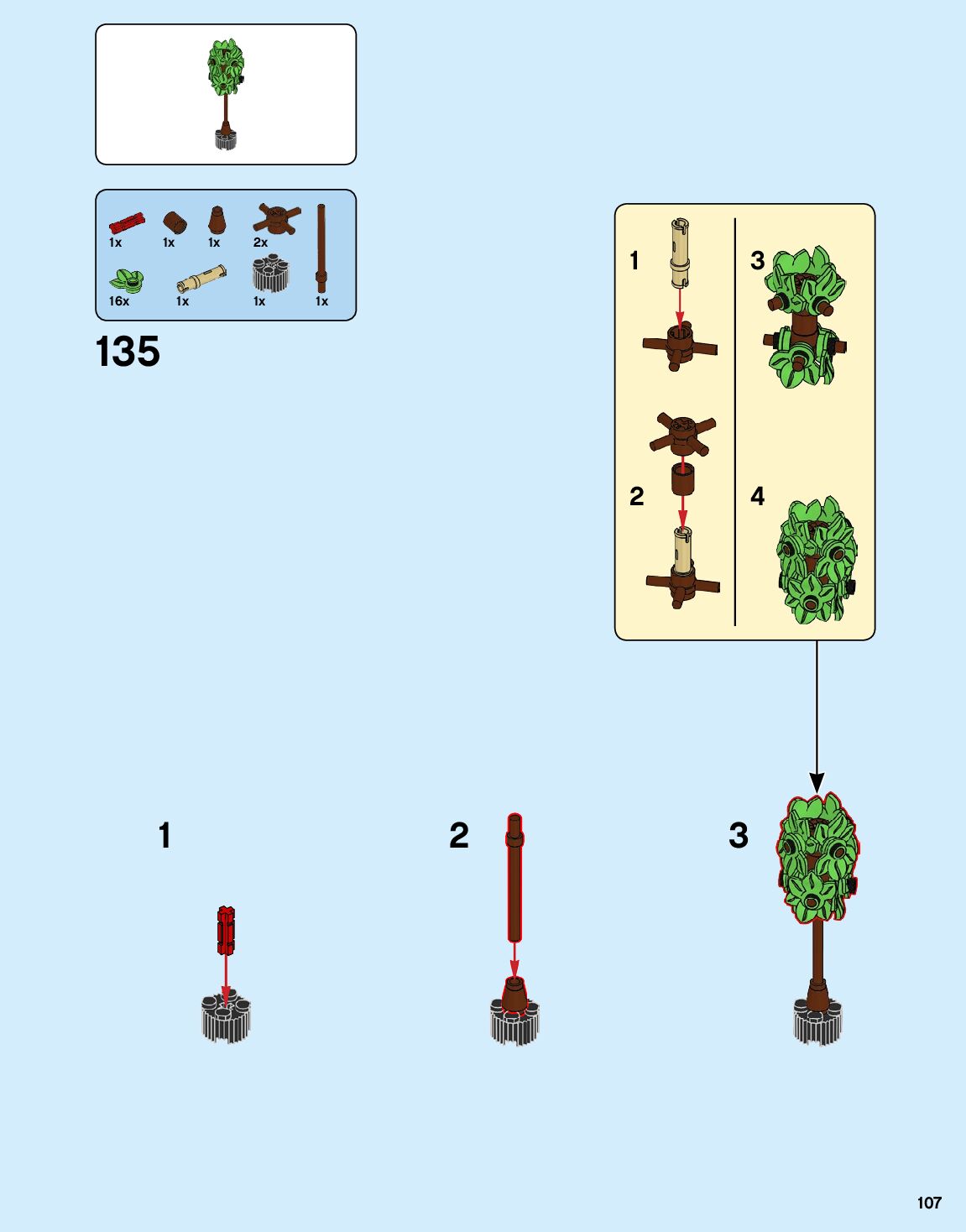 1x 1x 1x 2x
16x 1x 1x 1x

135

1
2
3
4

1
2
3

107