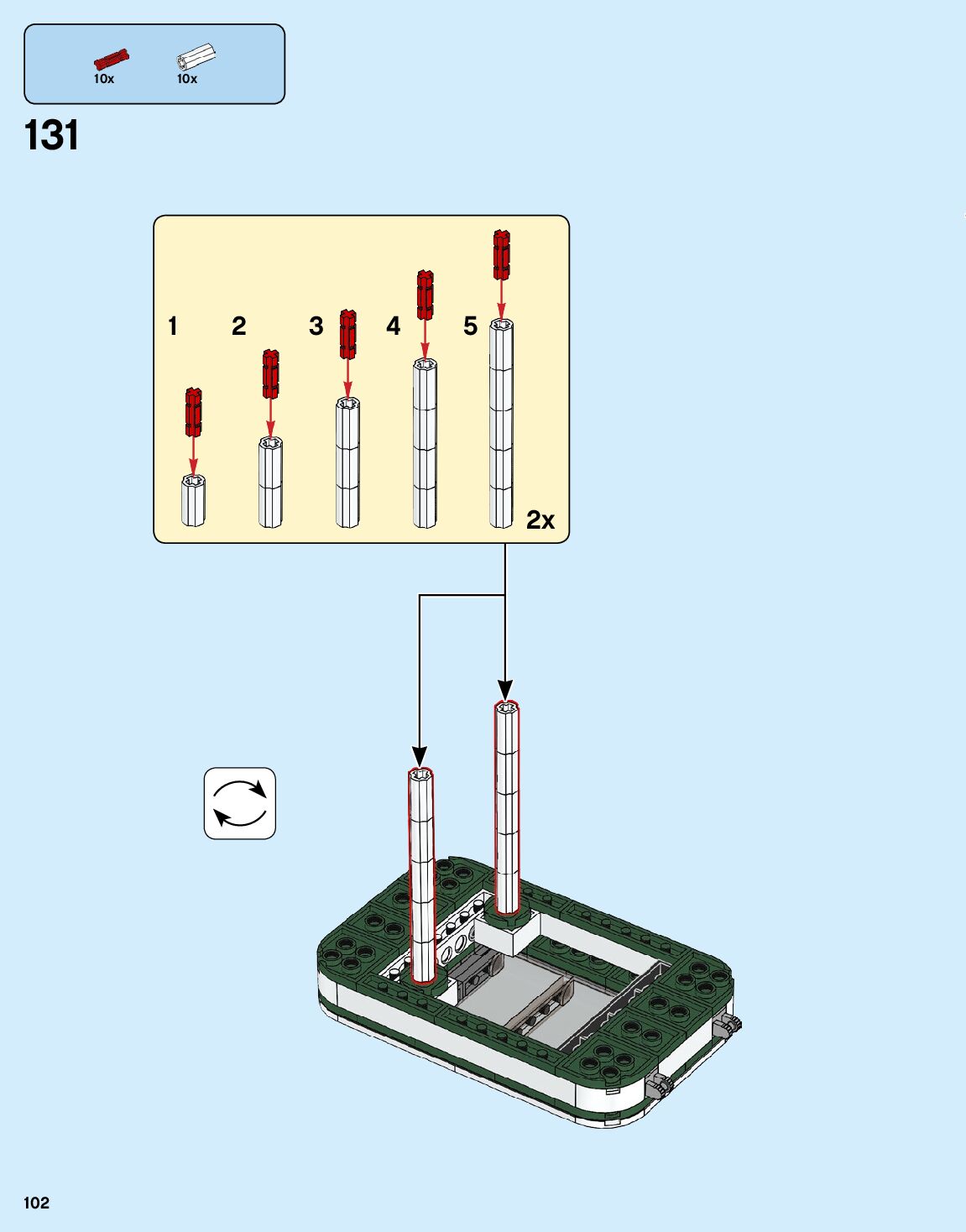 10x
10x

131

1
2
3
4
5

2x

102