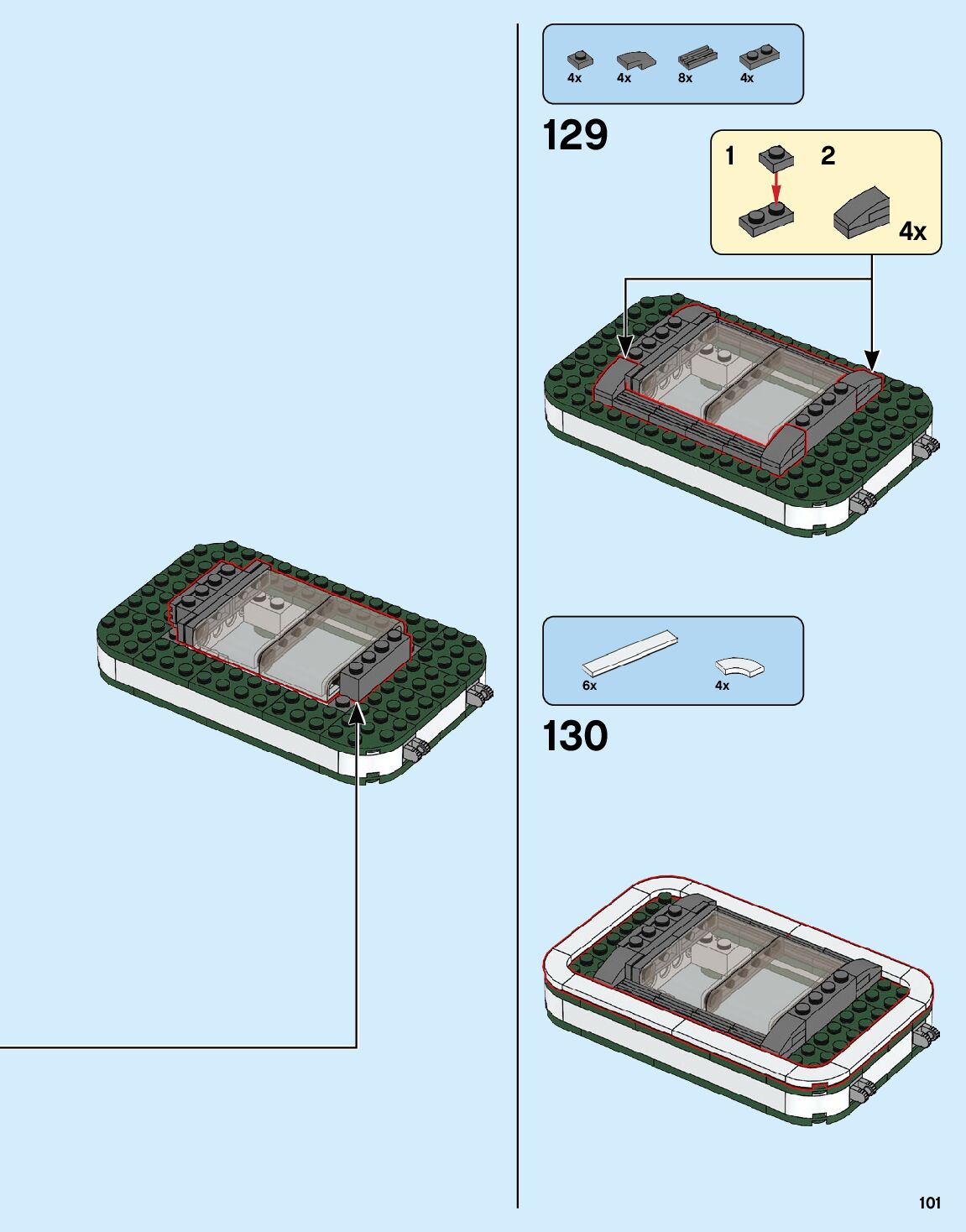 4x 4x 8x 4x

129

1 2

4x

6x 4x

130

101