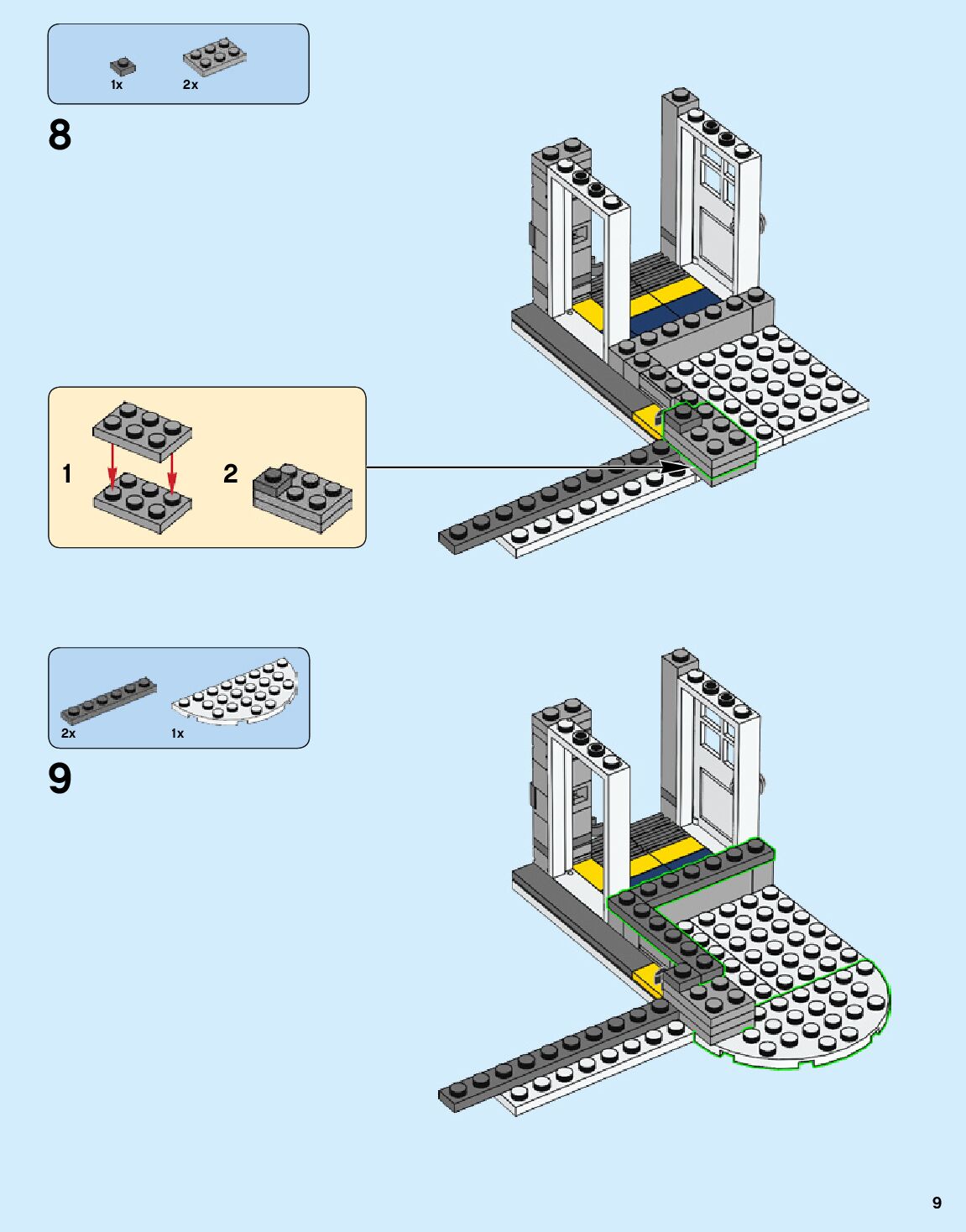 1x 2x

8

1

2

2x 1x

9

9