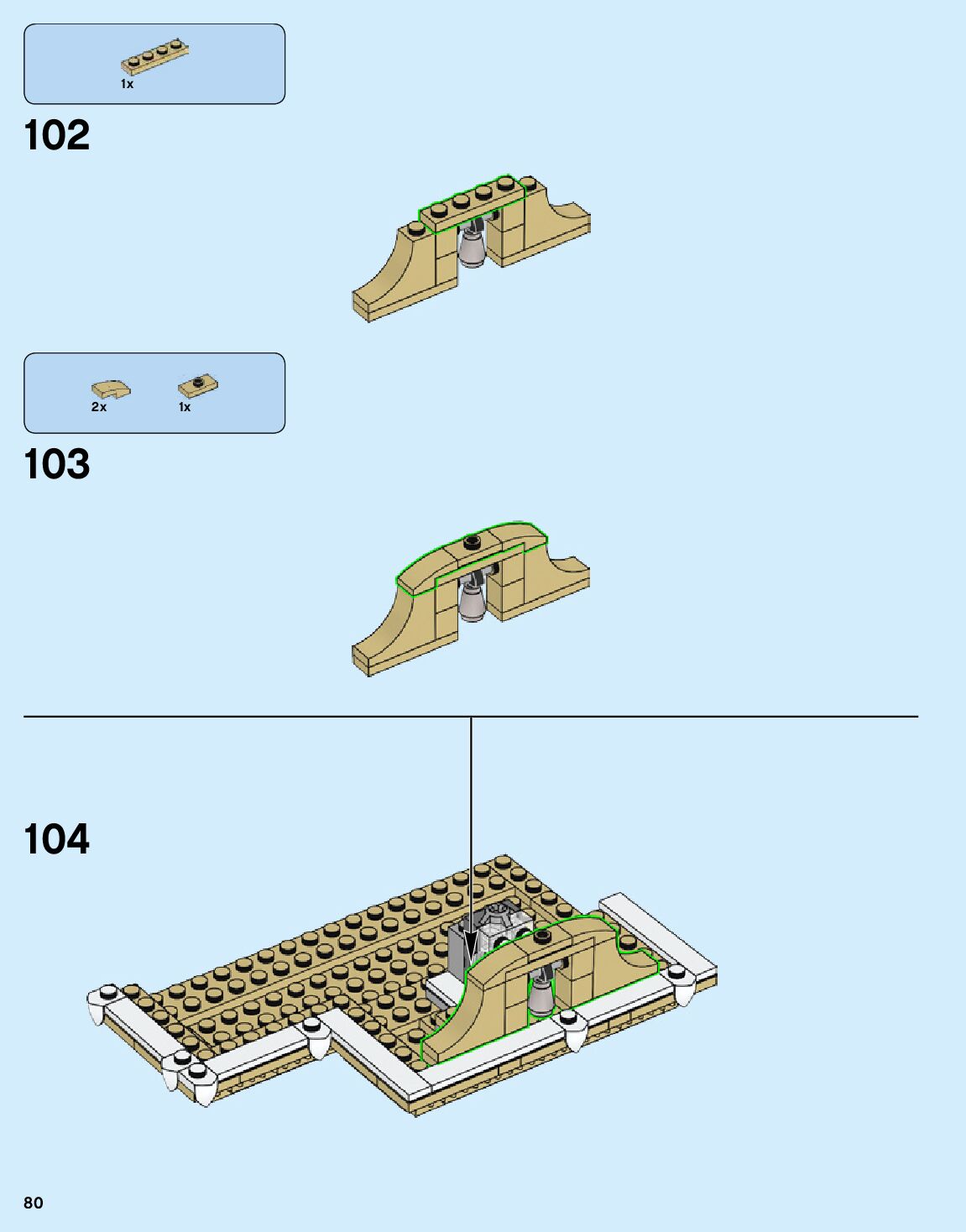 1x

102

2x

1x

103

104

80