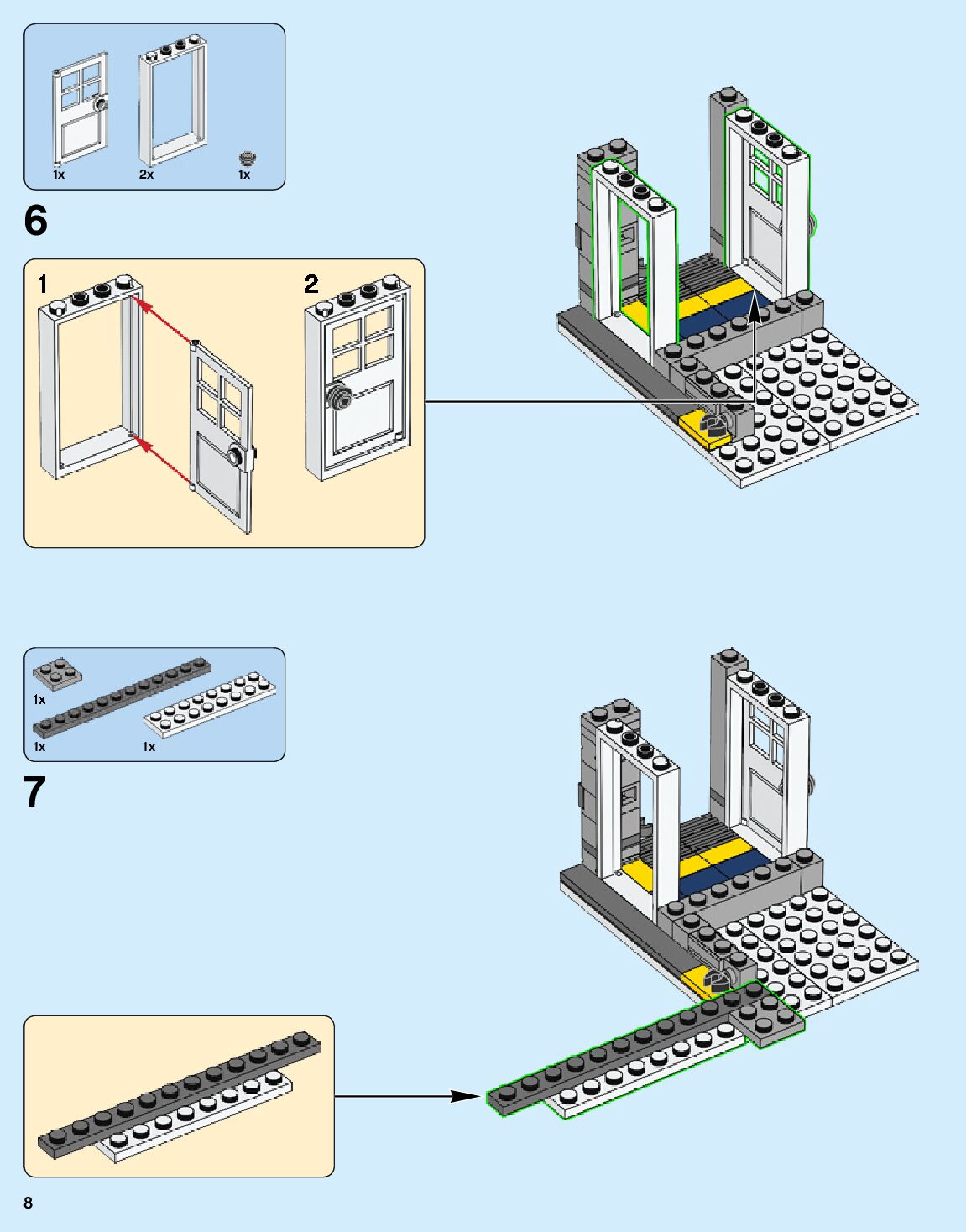 1x 2x 1x

6

1

2

1x

1x 1x

7

8