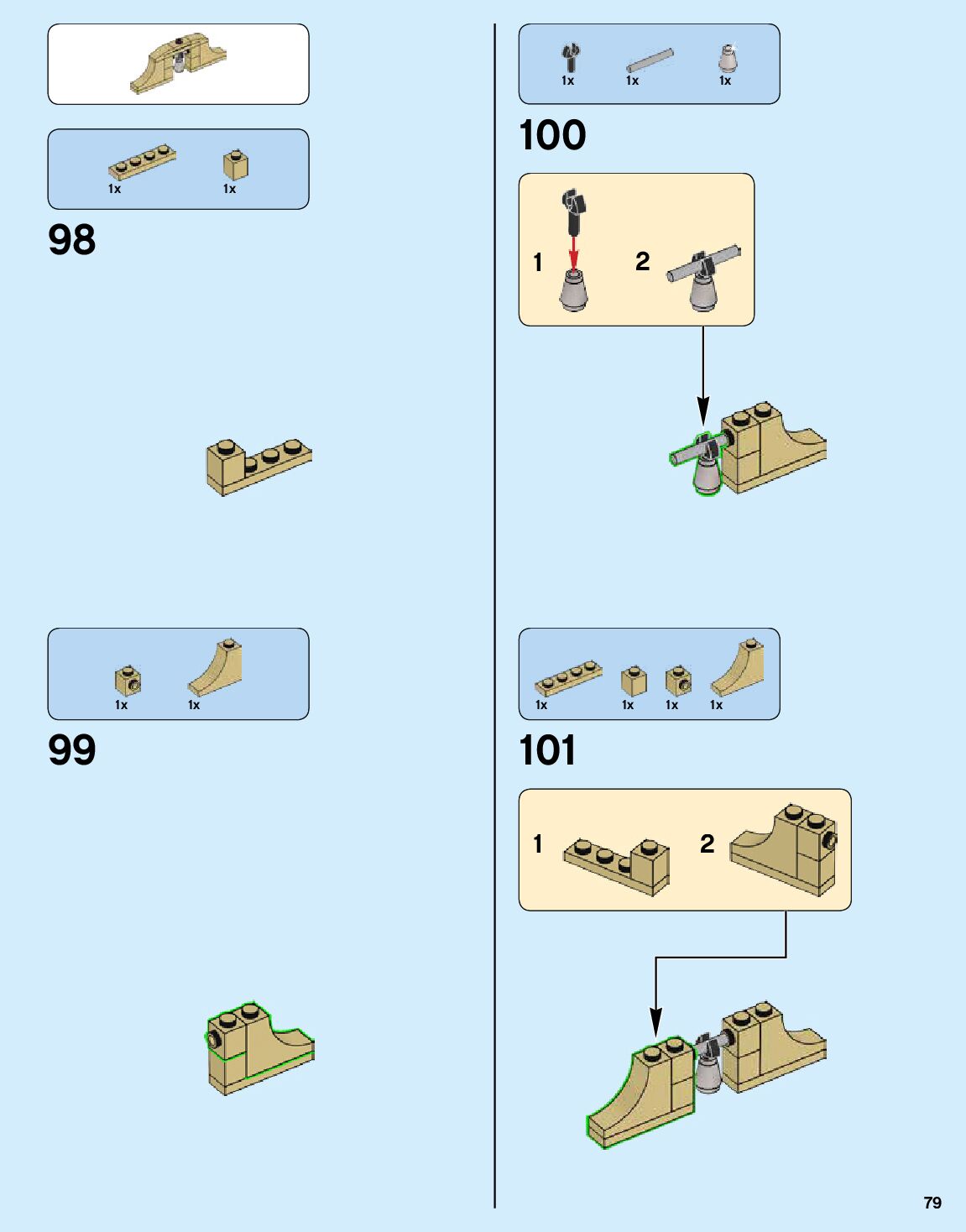 1x 1x

98

1x 1x

99

1x 1x 1x

100

1 2

1x 1x 1x 1x

101

1 2

79