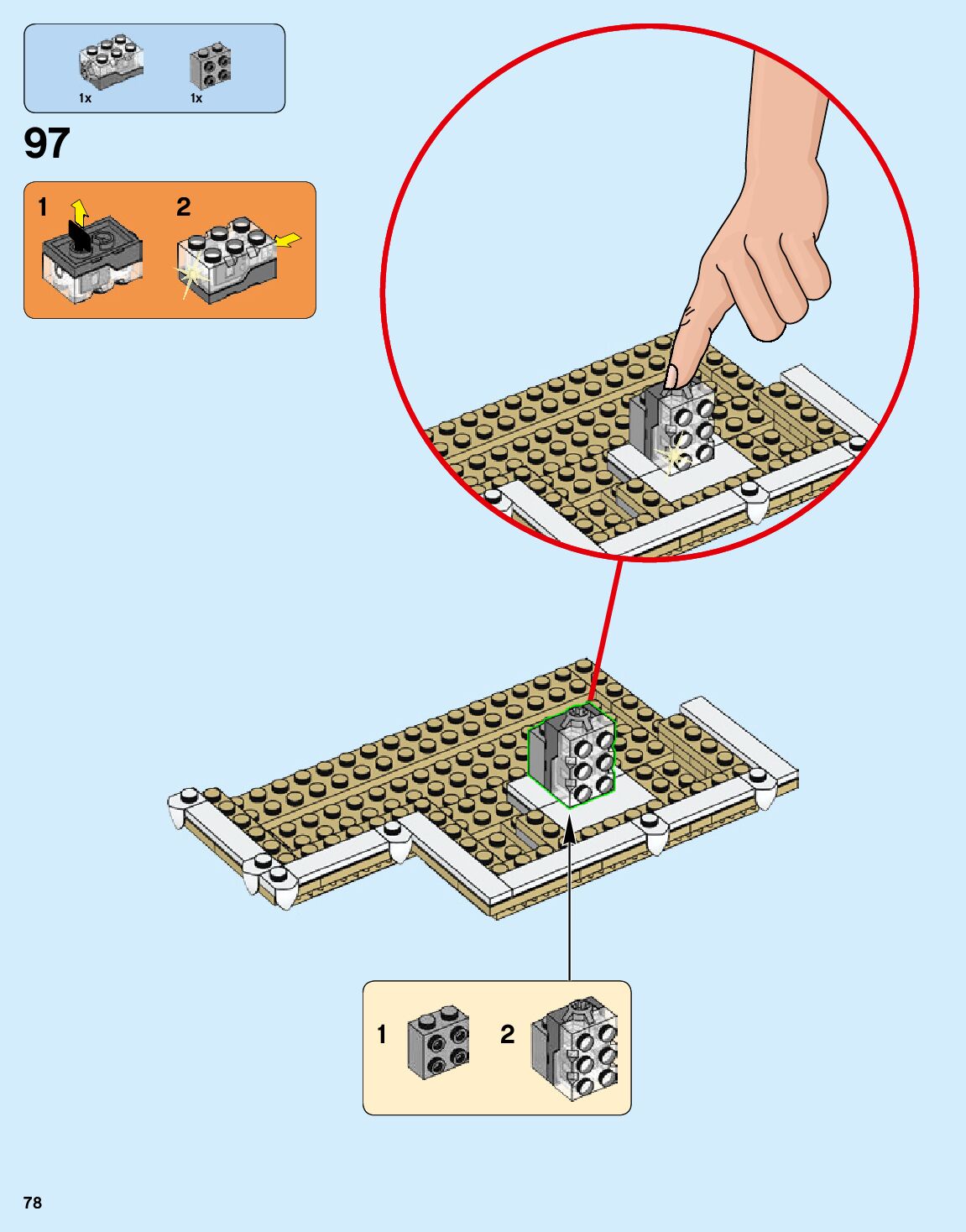 1x 1x

97

1 2

1 2

78