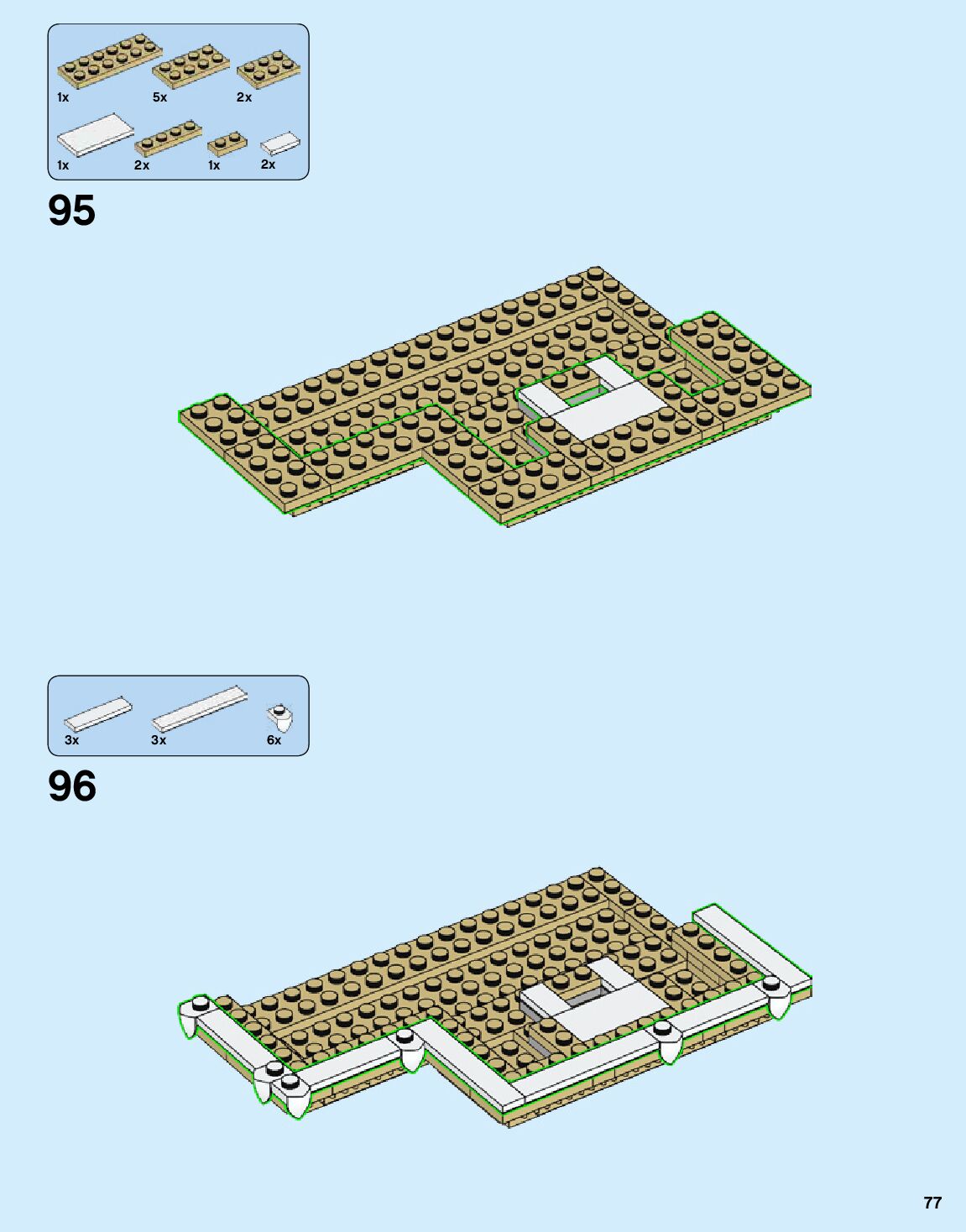 1x 5x 2x

1x 2x 1x 2x

95

3x 3x 6x

96

77