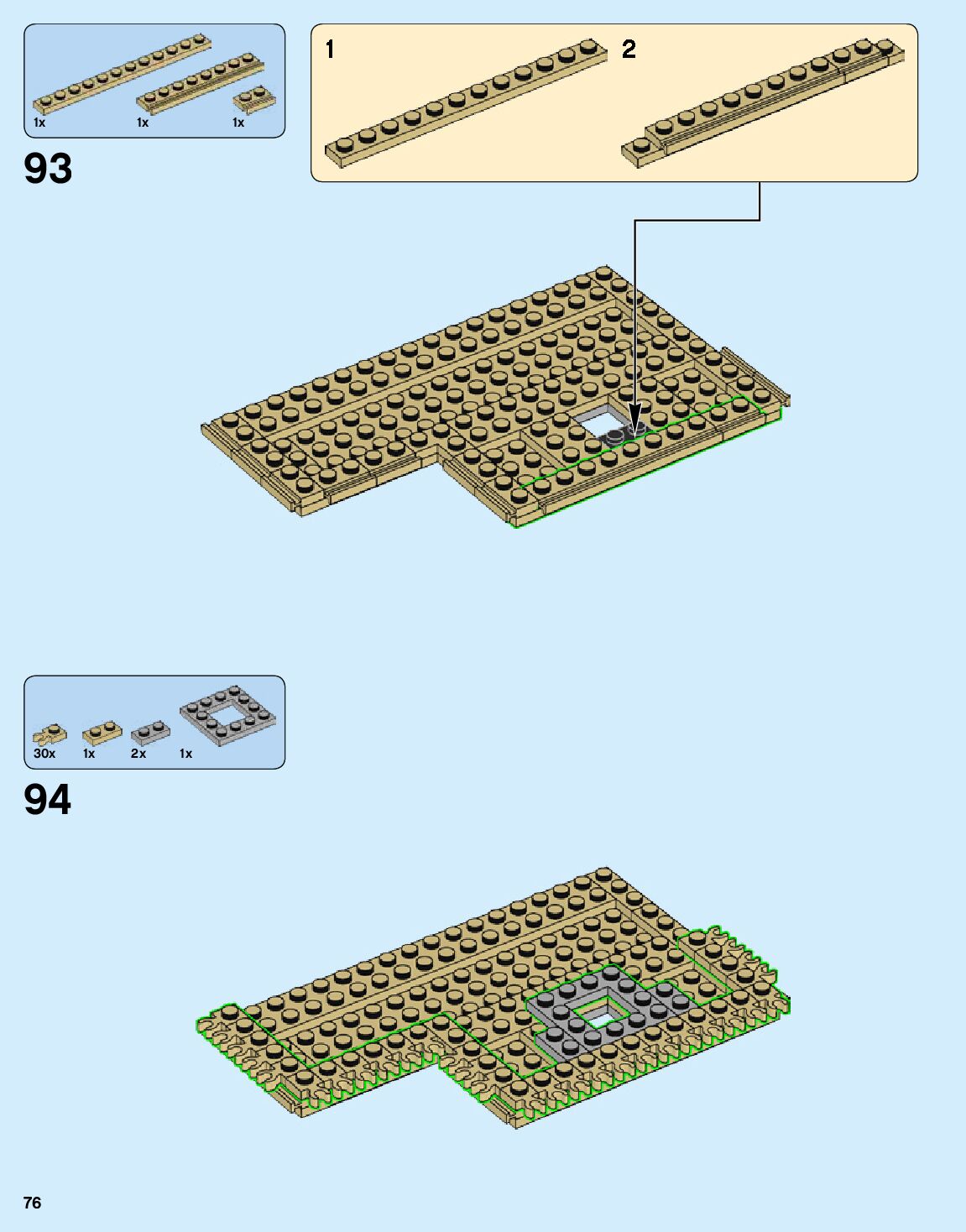 1x
1x
1x

93

1

2

30x
1x
2x
1x

94

76