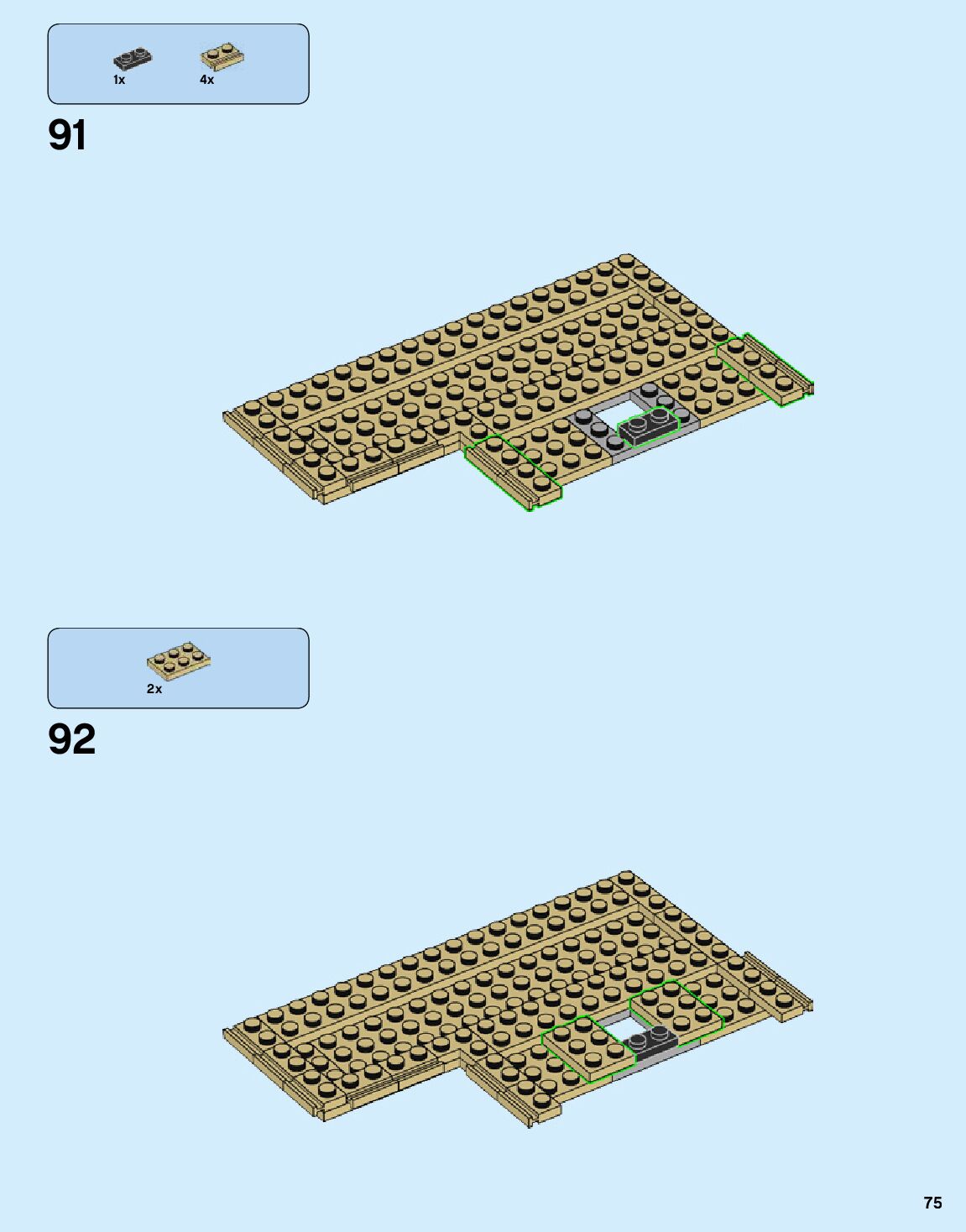 1x 4x

91

2x

92

75