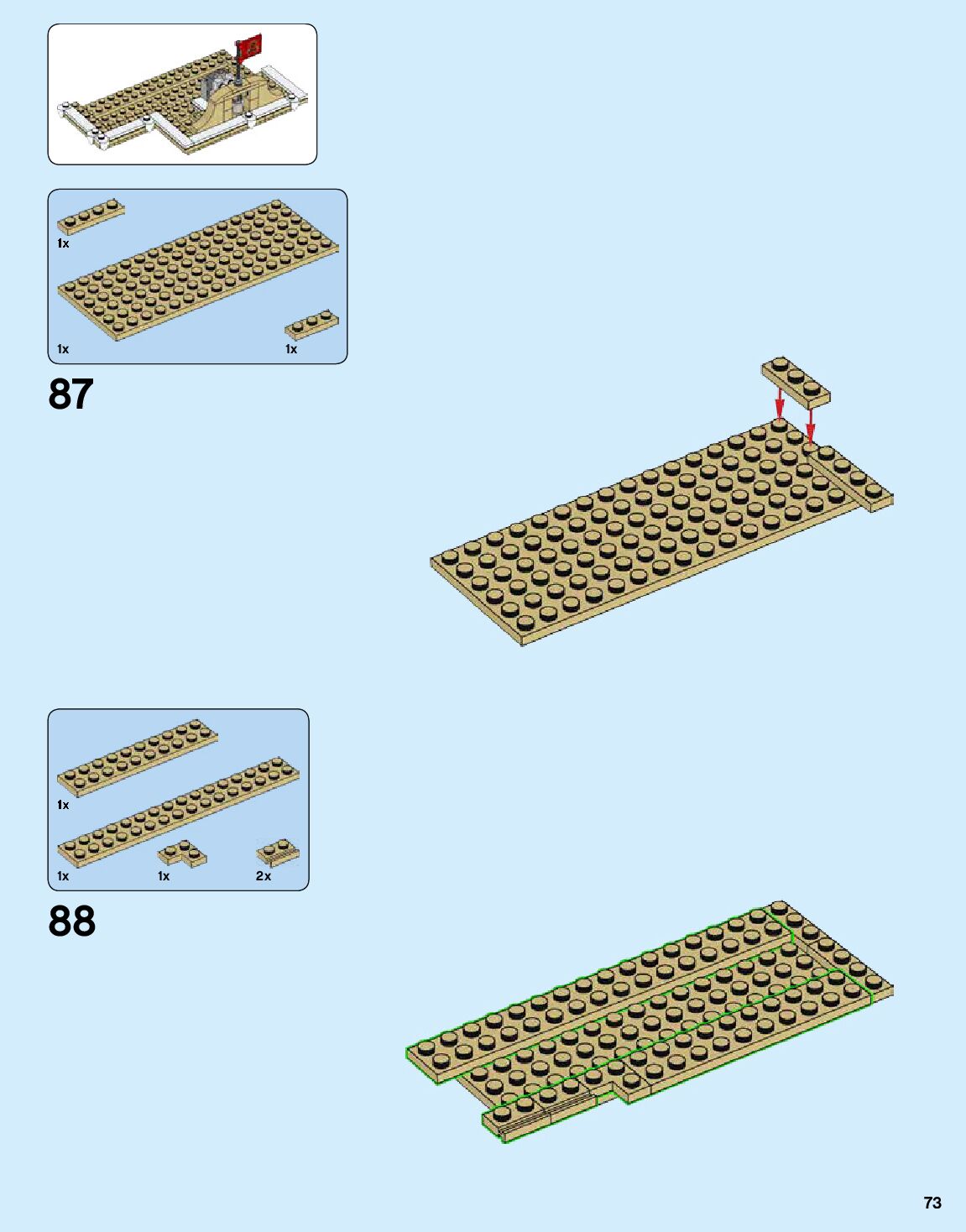 1x

1x

1x

87

1x

1x

1x

2x

88

73