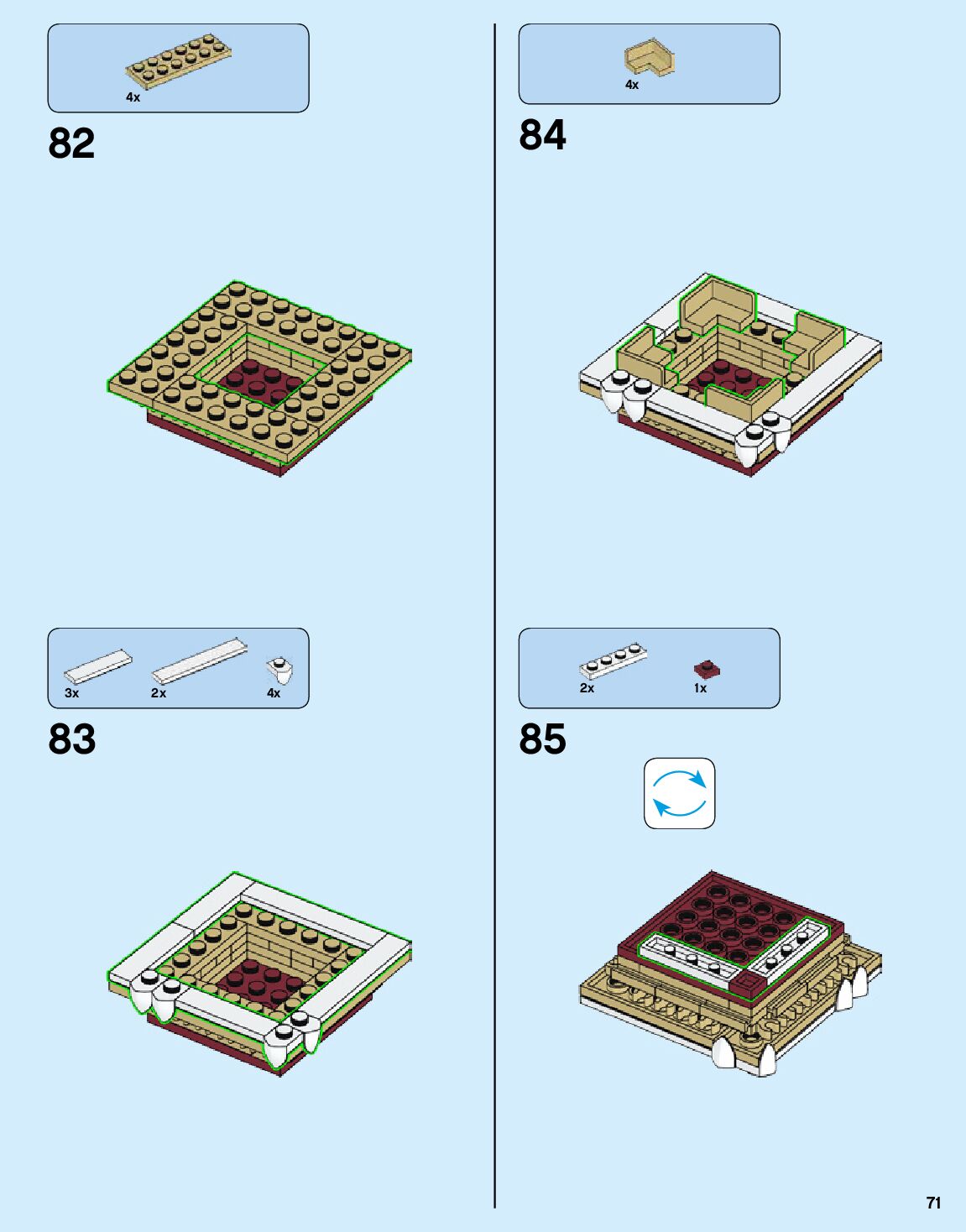 4x

82

3x 2x 4x

83

4x

84

2x 1x

85

71