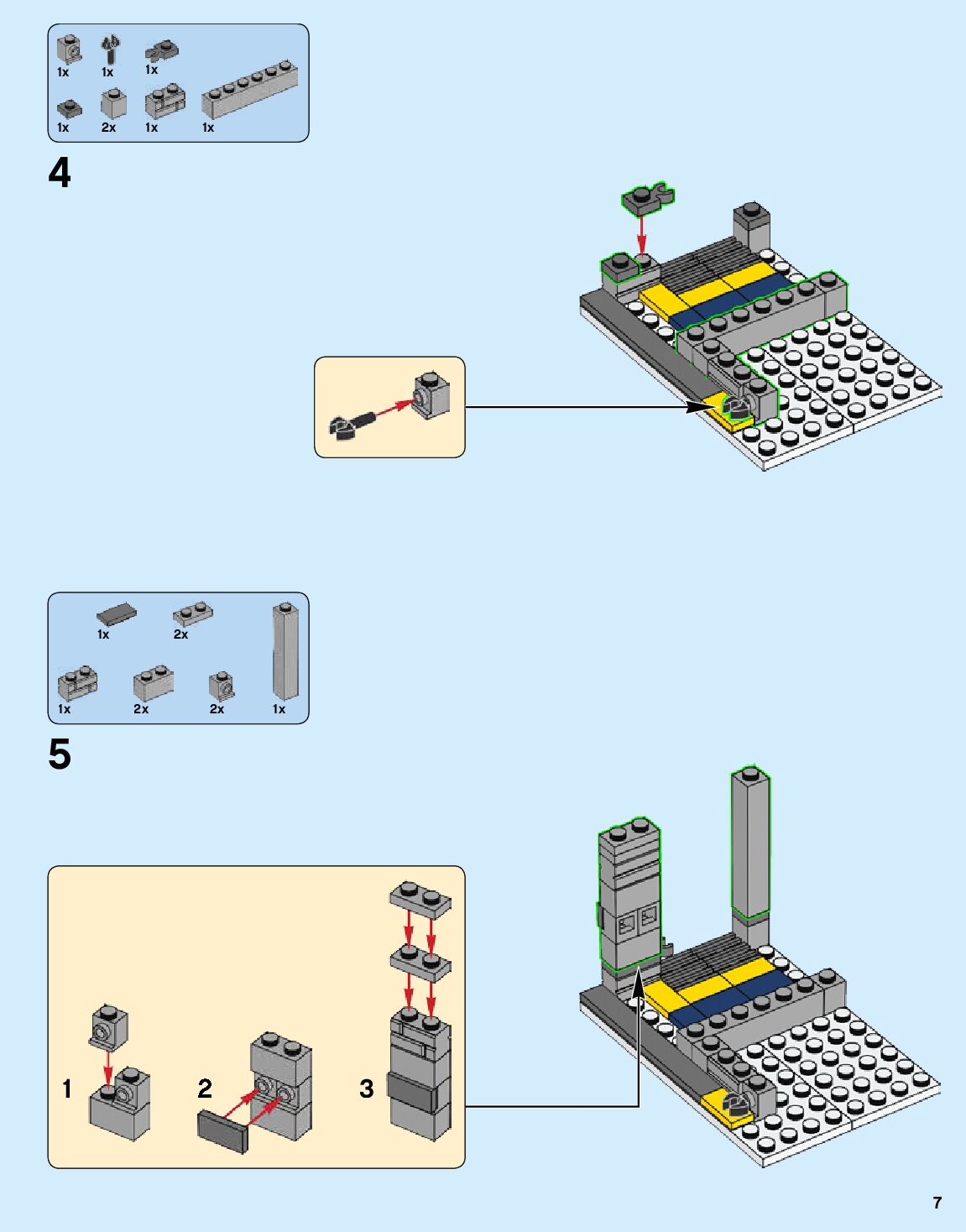 1x 1x 1x
1x 2x 1x 1x

4

1x 2x
1x 2x 2x 1x

5

1
2
3

7