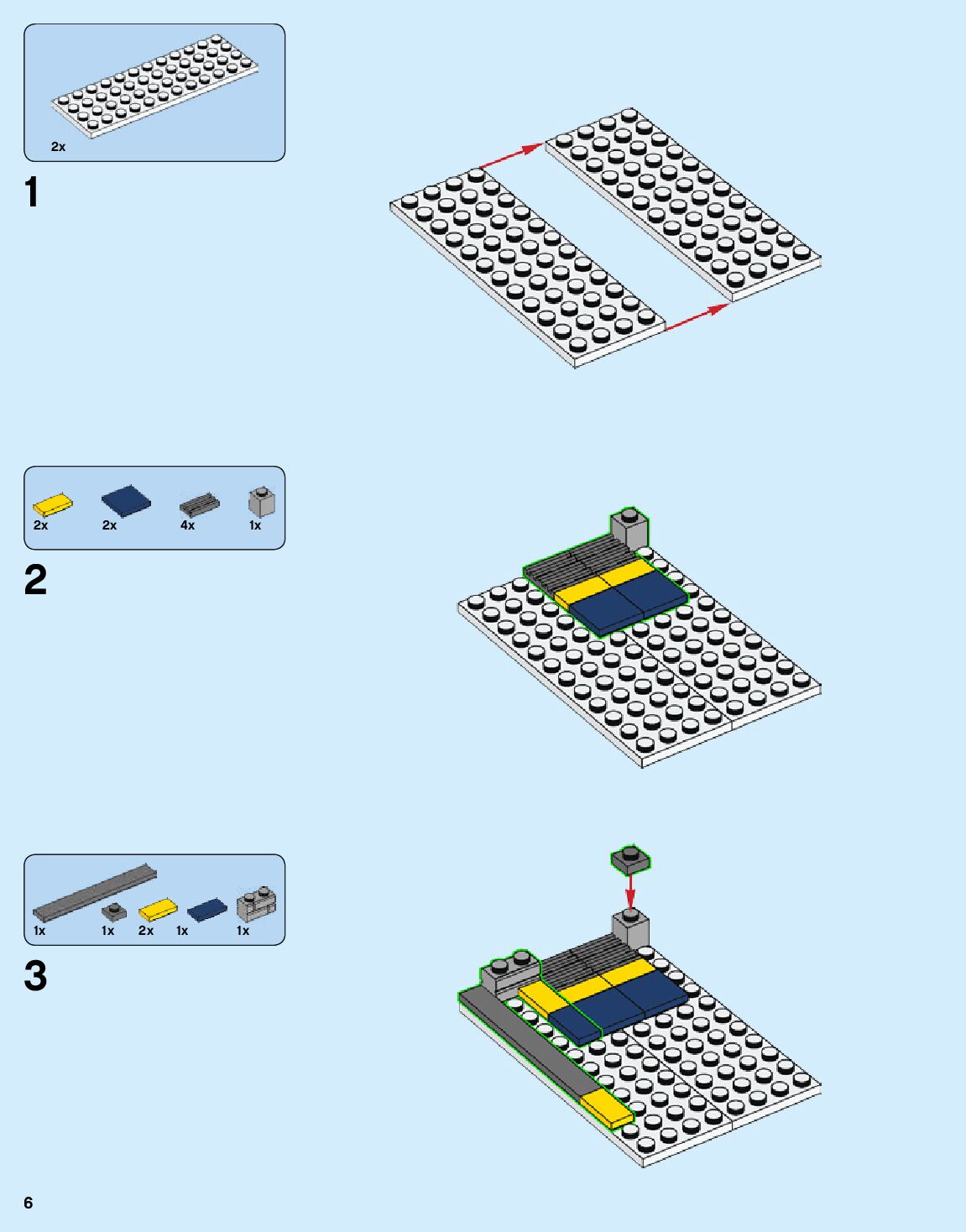 2x

1

2x 2x 4x 1x

2

1x 1x 2x 1x 1x

3

6