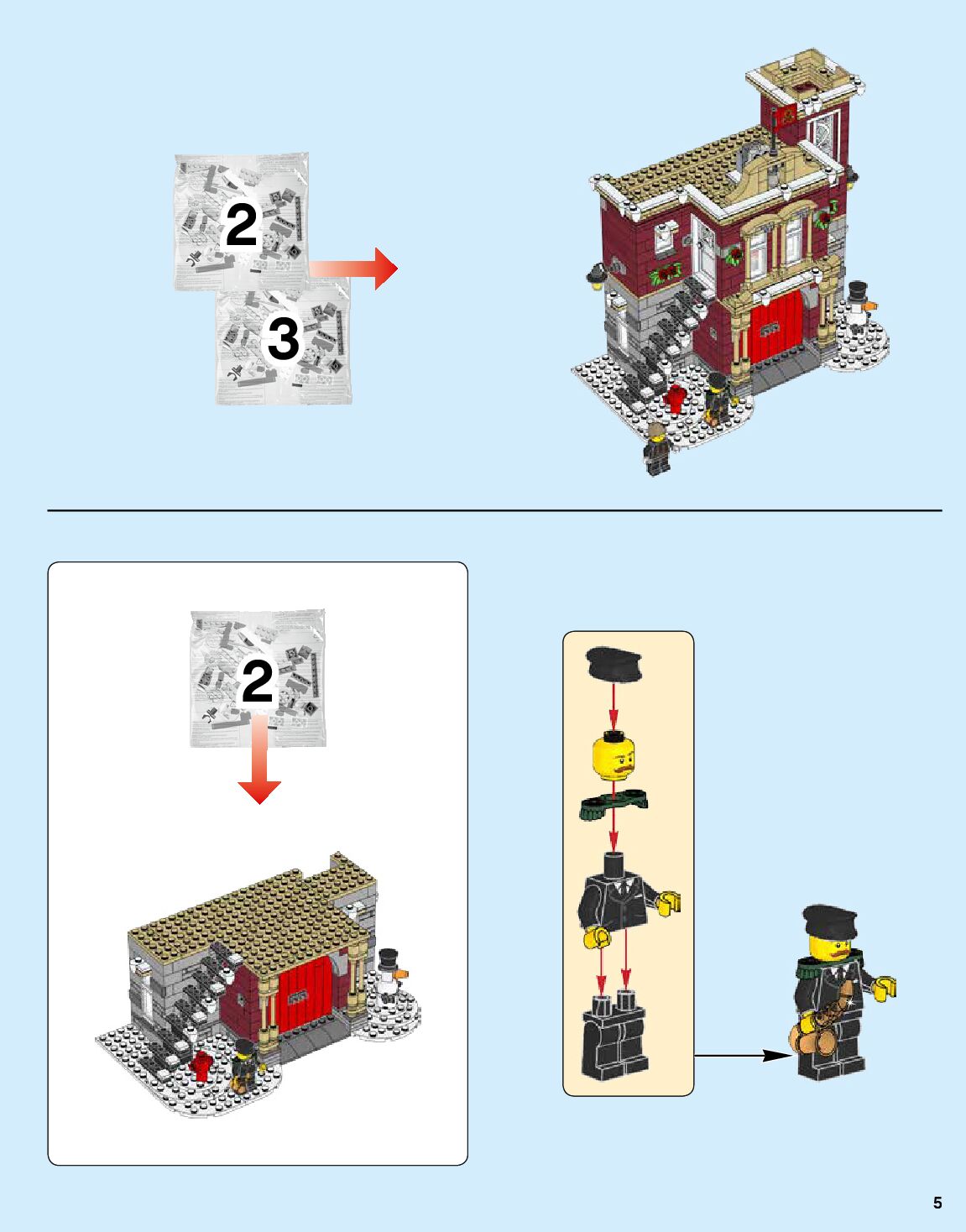 2

3

2

5