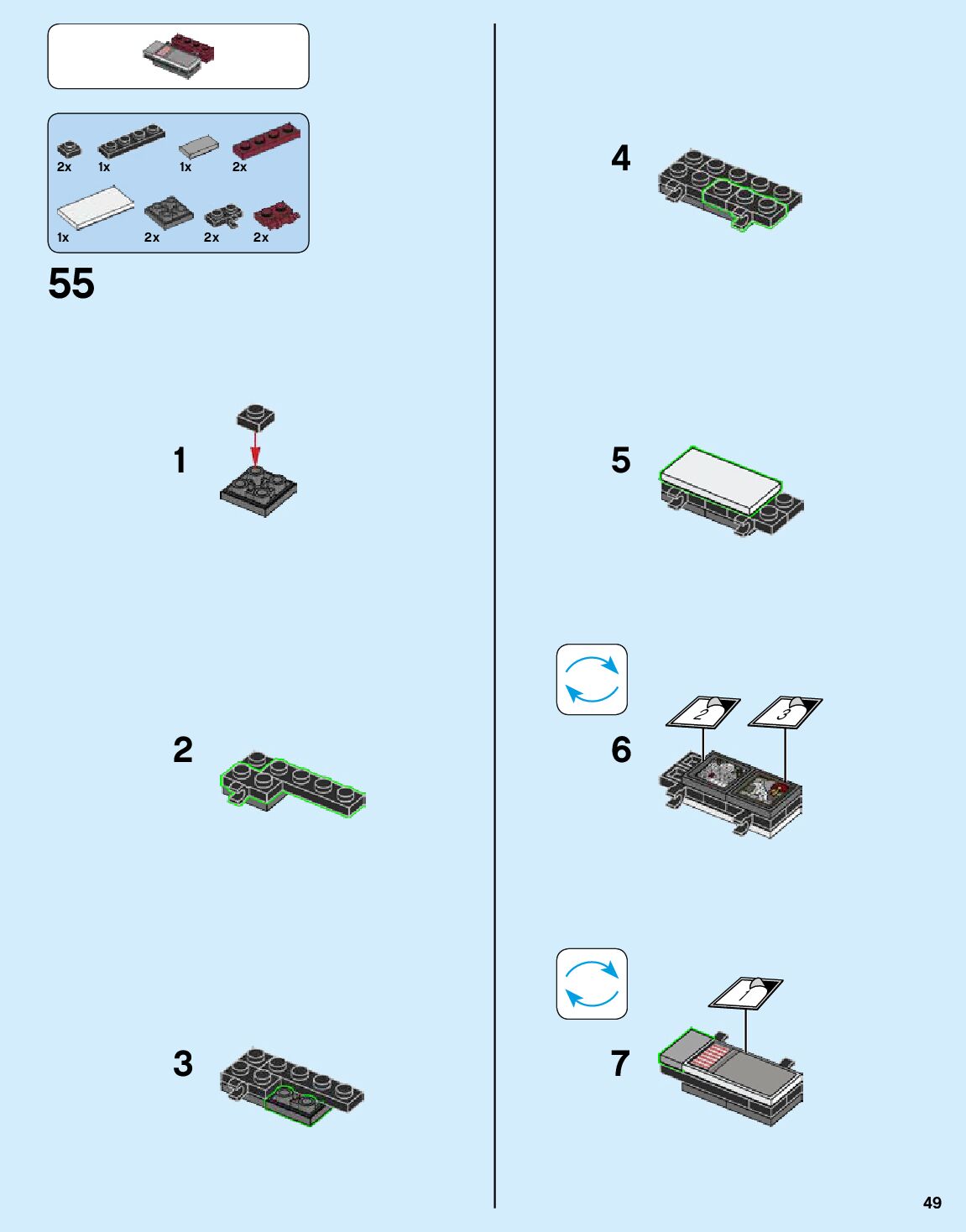 2x 1x 1x 2x

1x 2x 2x 2x

55

1

2

3

4

5

2

3

6

1

7

49