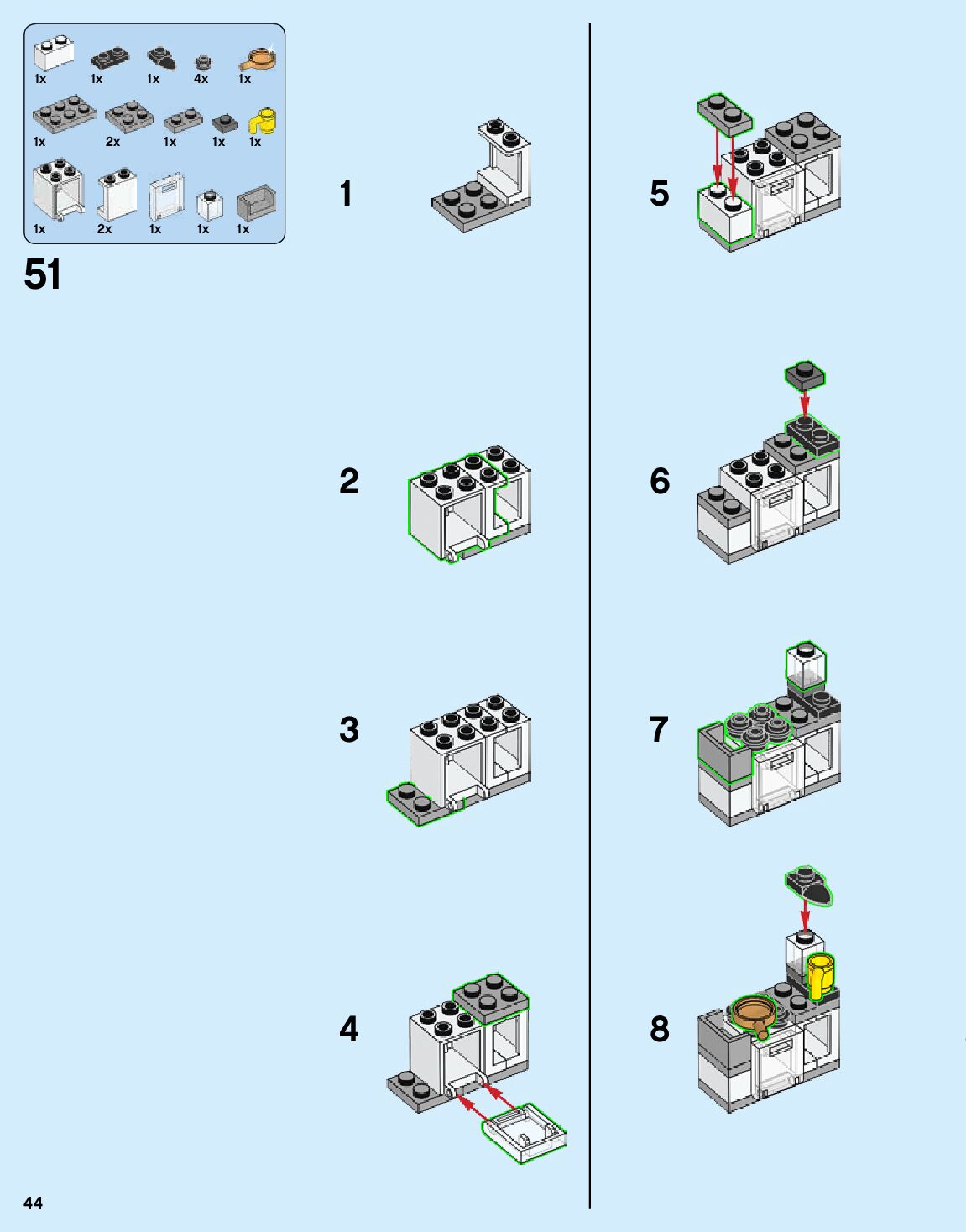 1x 1x 1x 4x 1x

1x 2x 1x 1x 1x

1x 2x 1x 1x 1x

51

1

2

3

4

5

6

7

8

44