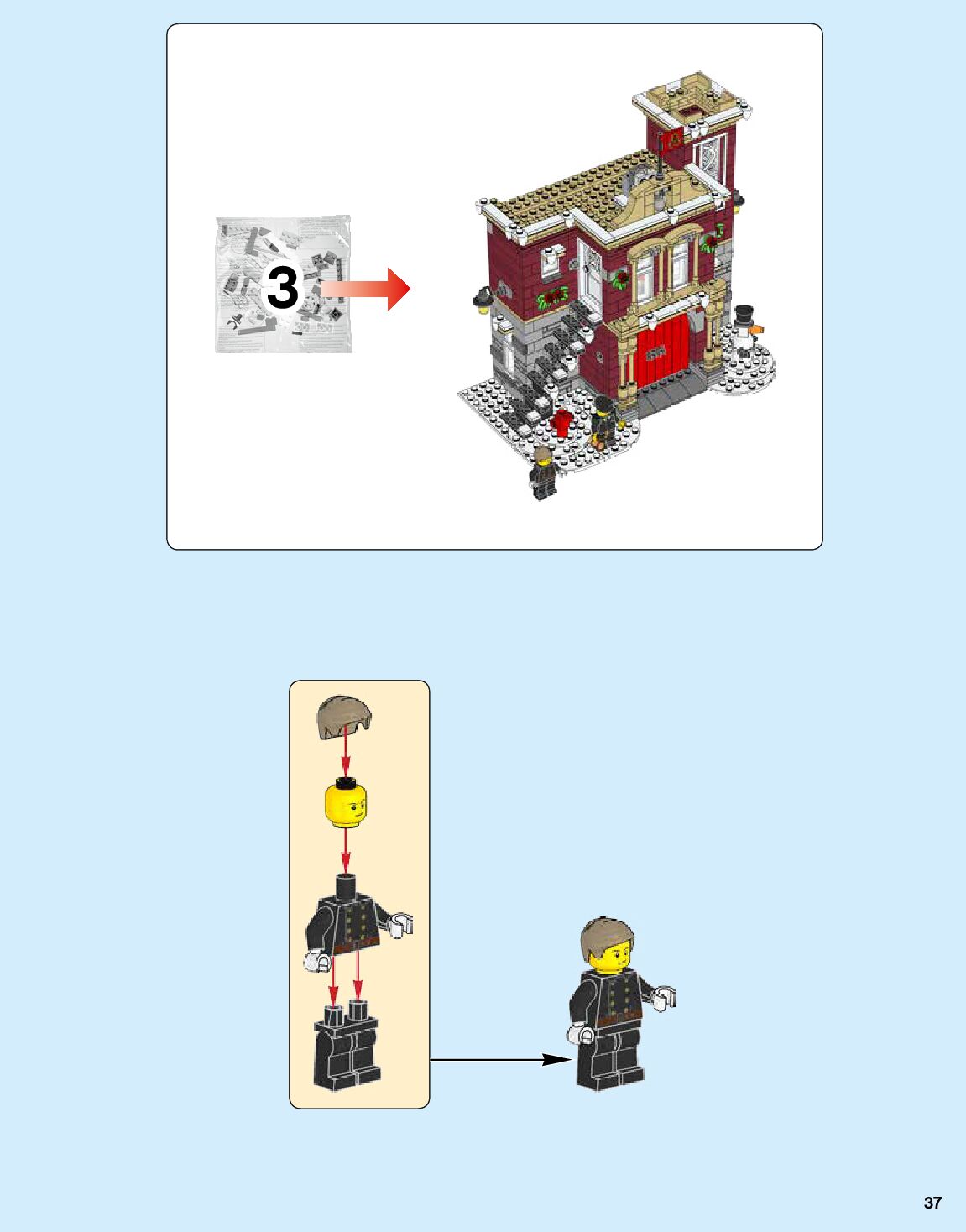 3

37