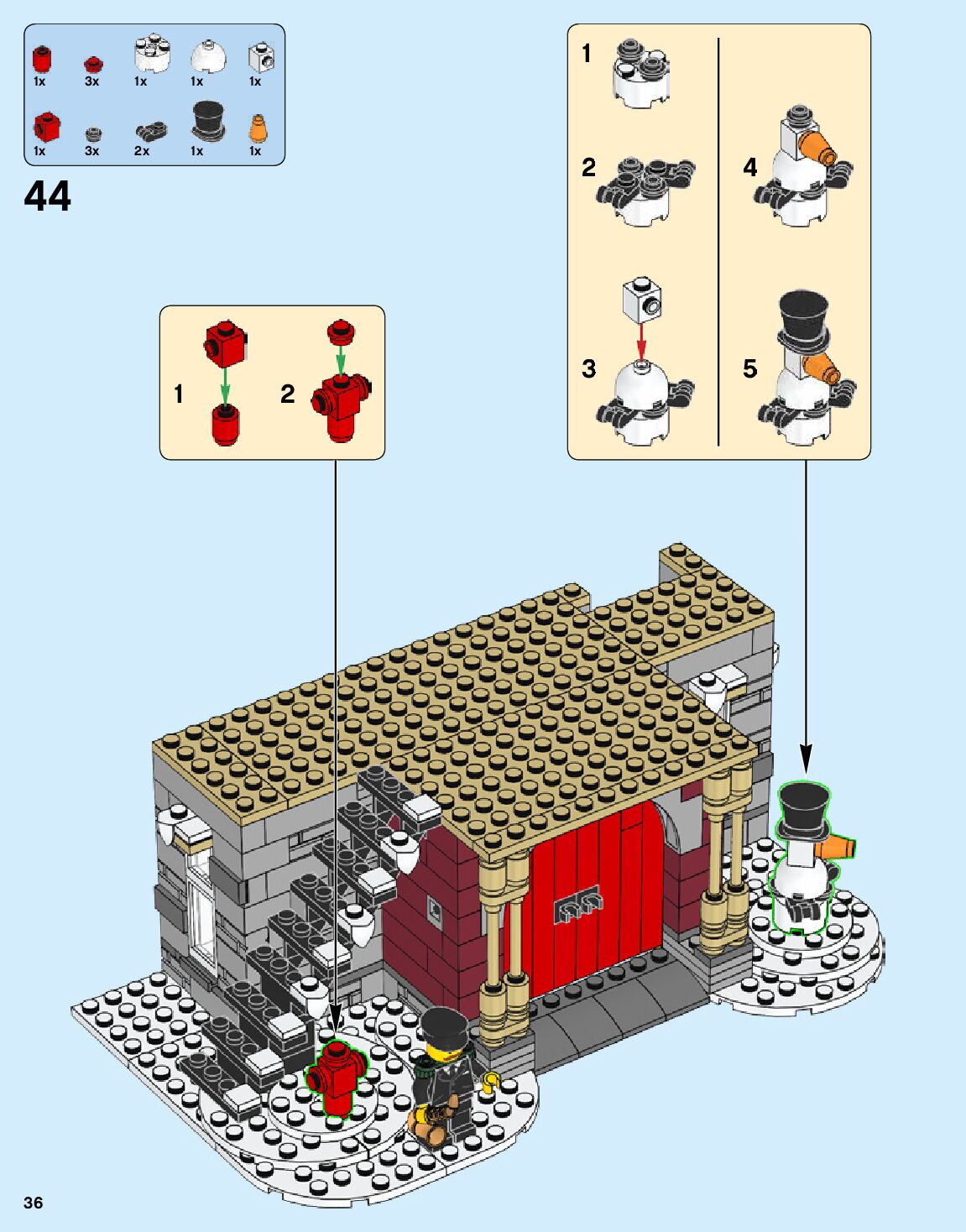 1x 3x 1x 1x 1x
1x 3x 2x 1x 1x

44

1 2

1
2
3
4
5

36