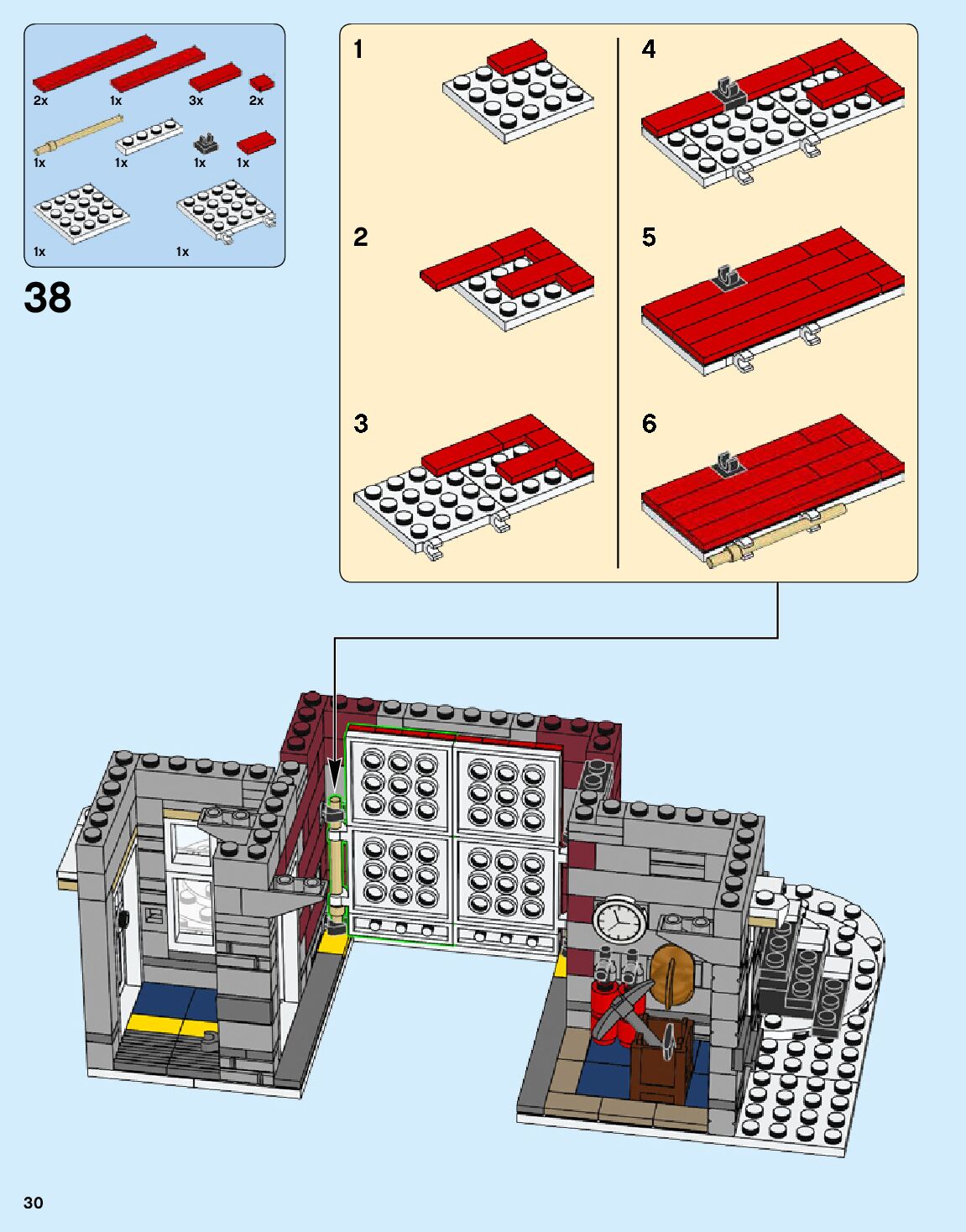 2x
1x
3x
2x
1x
1x
1x
1x
1x
1x

38

1
2
3
4
5
6

30