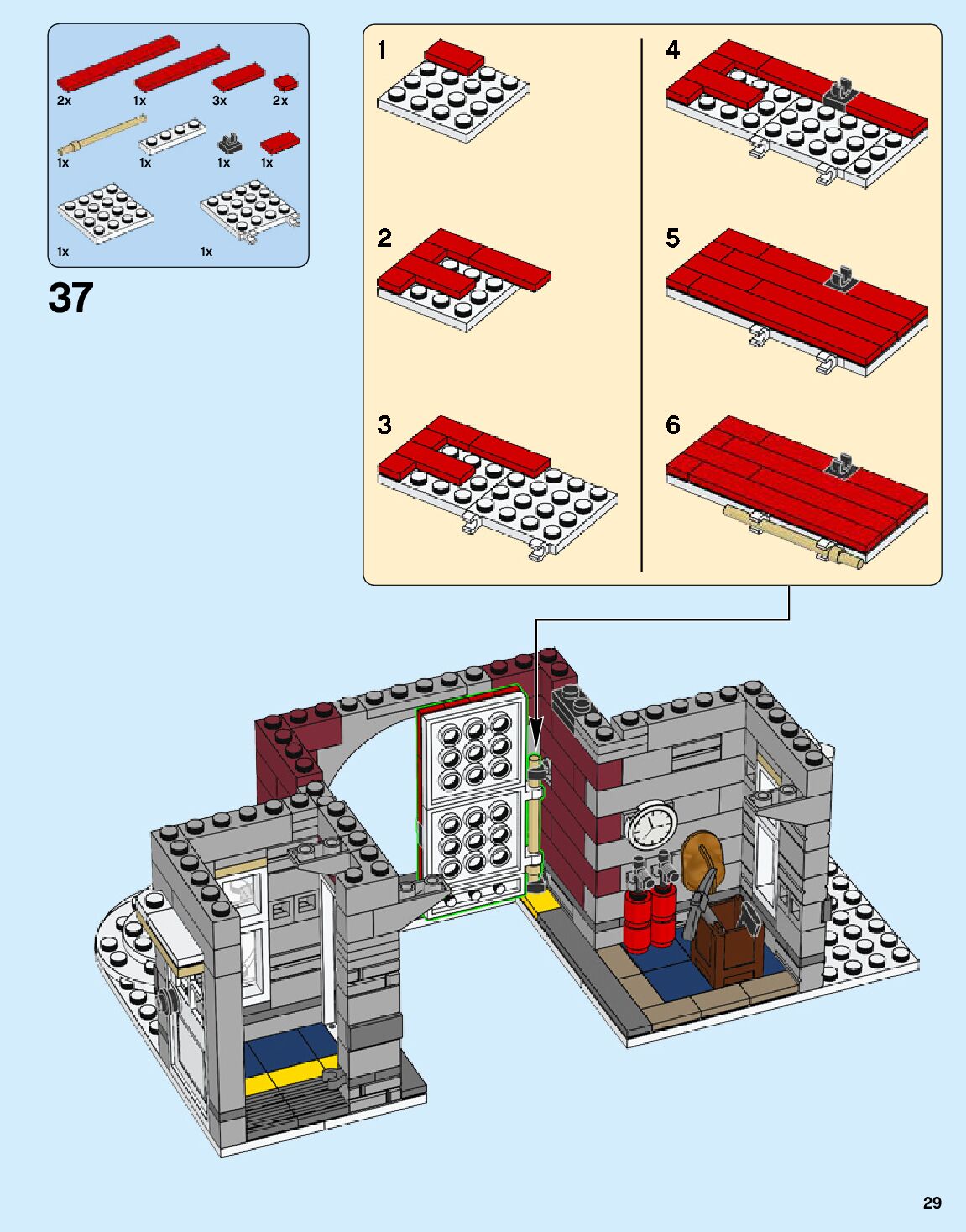 2x 1x 3x 2x

1x 1x 1x 1x

1x 1x

37

1

2

3

4

5

6

29