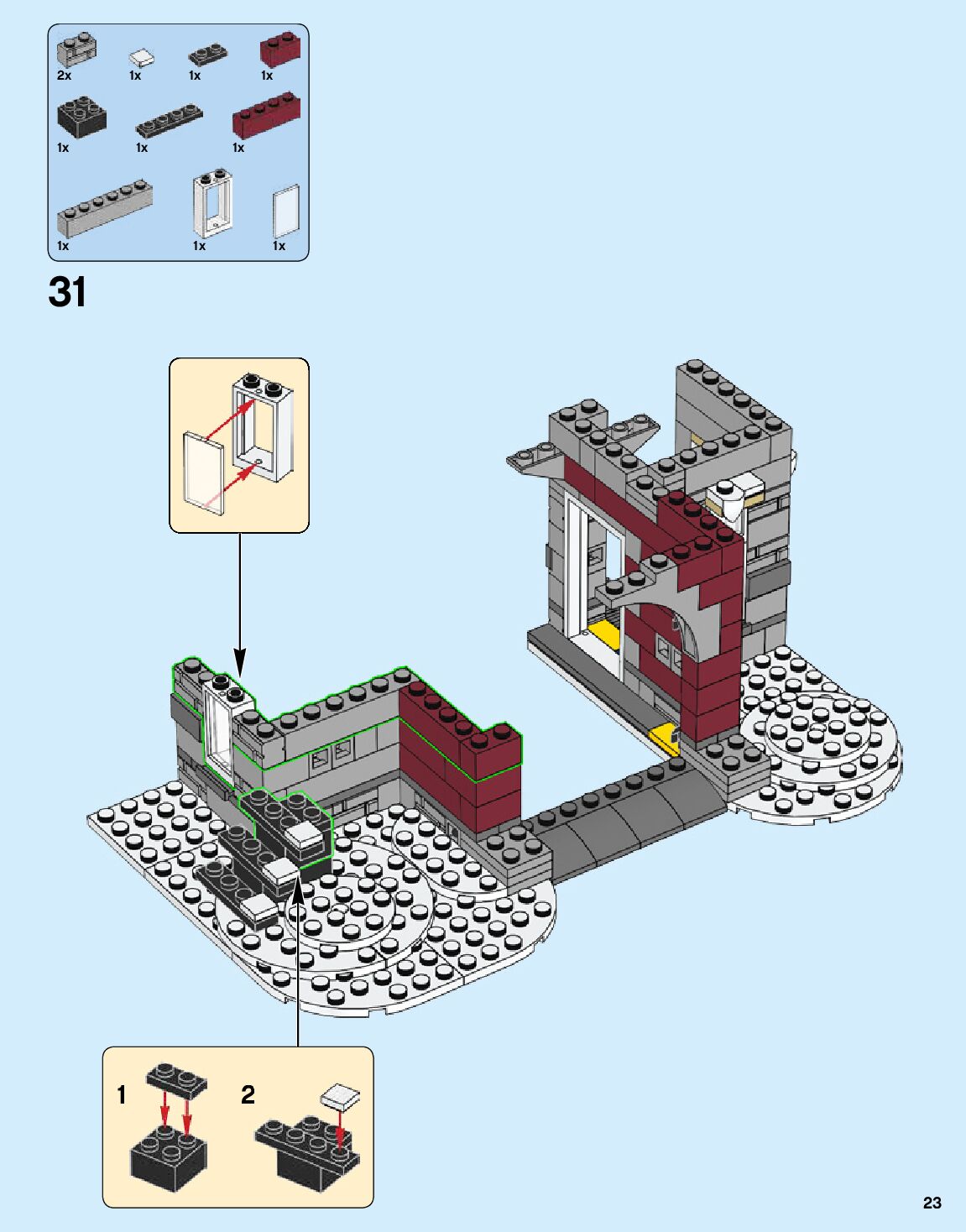 2x 1x 1x 1x

1x 1x 1x

1x 1x 1x

31

1 2

23