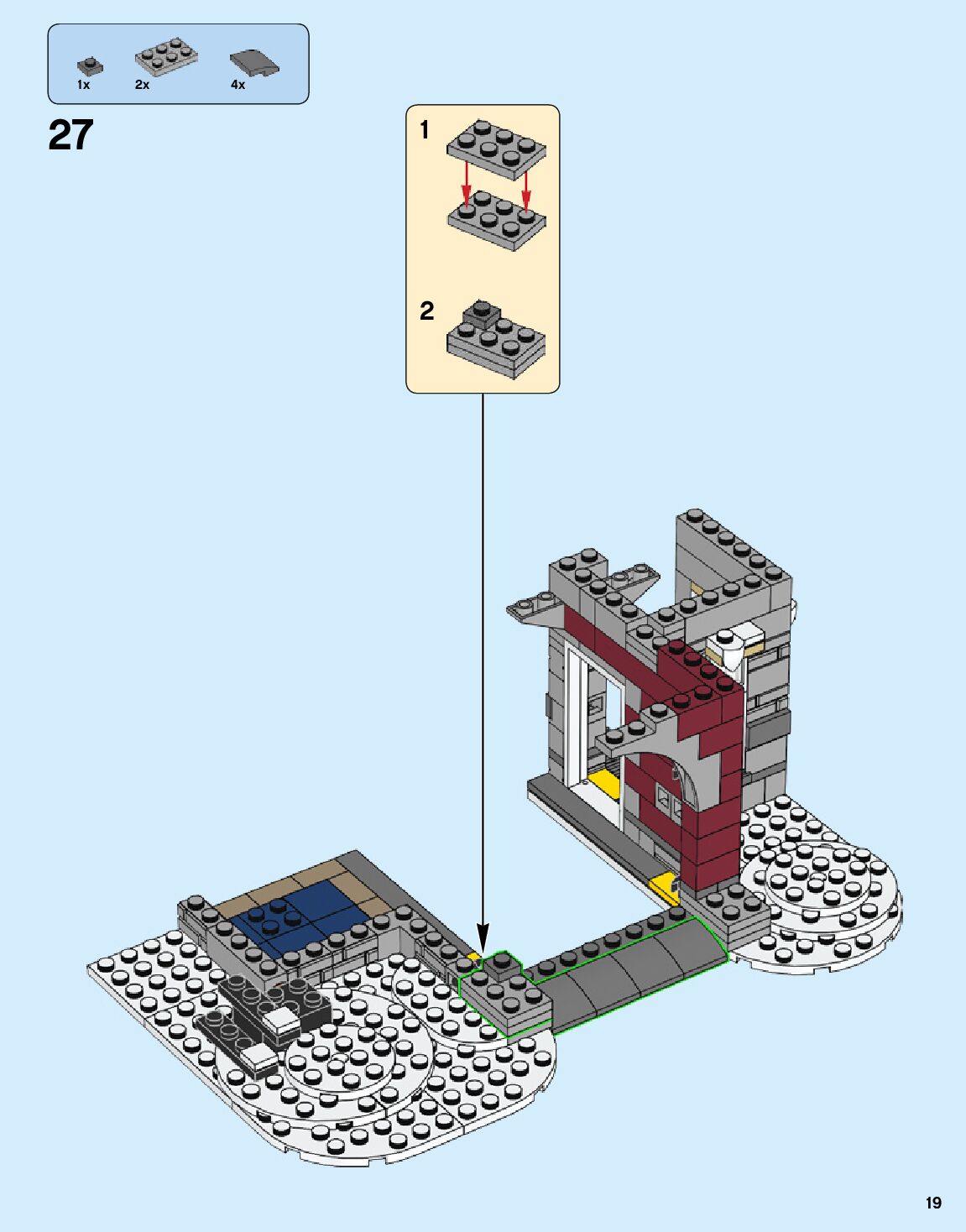 1x
2x
4x

27

1

2

19