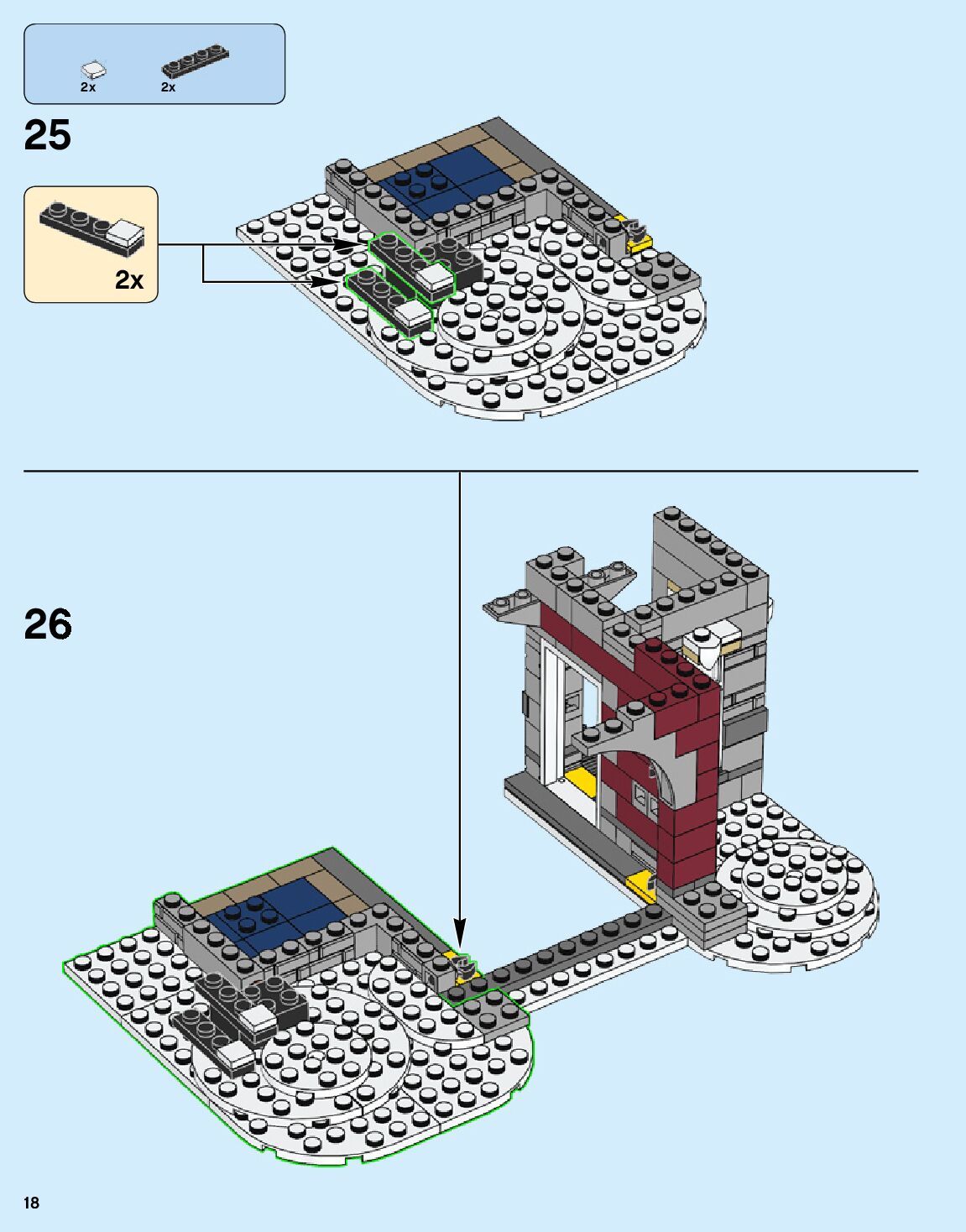 2x
2x

25

2x

26

18