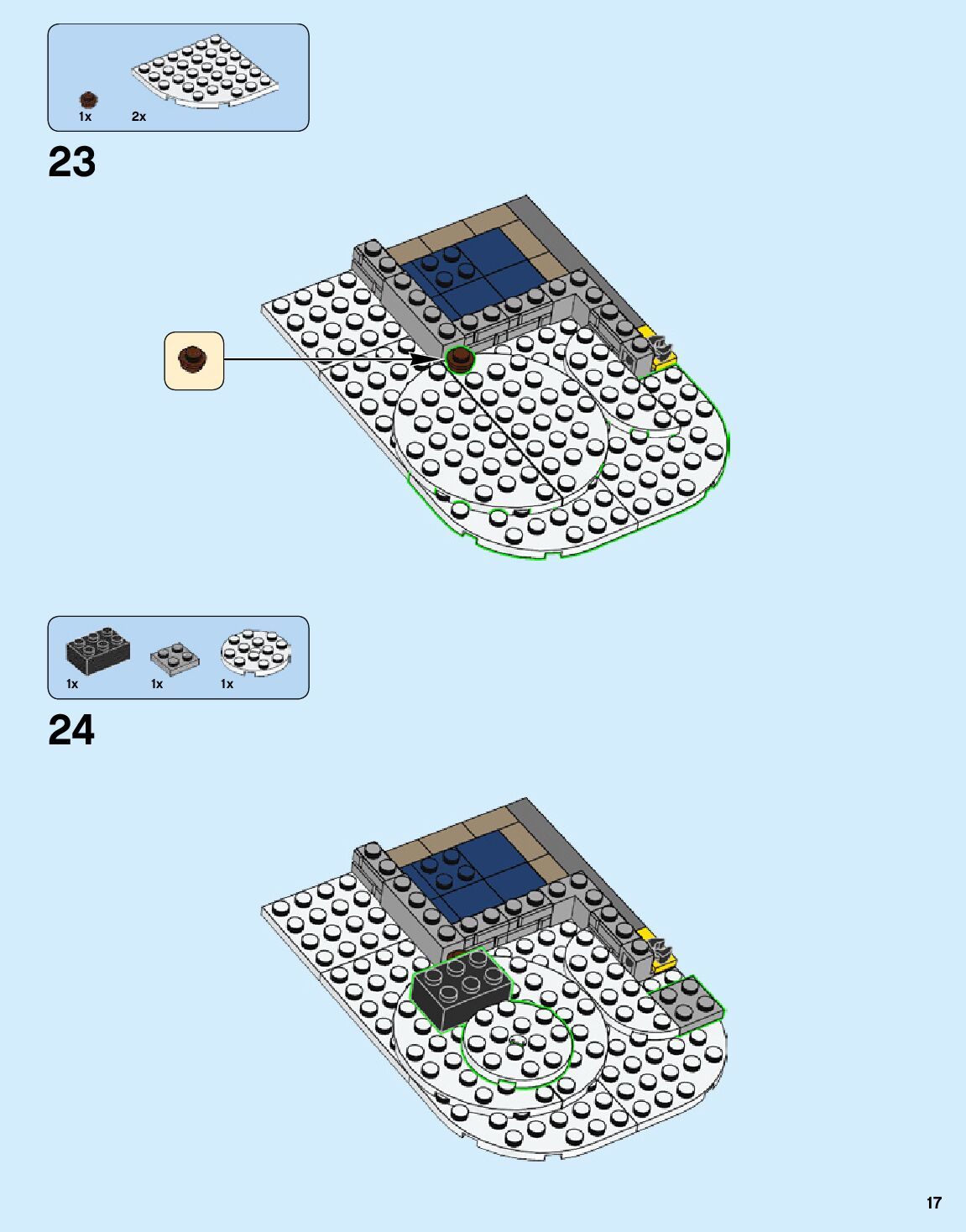 1x 2x

23

1x 1x 1x

24

17