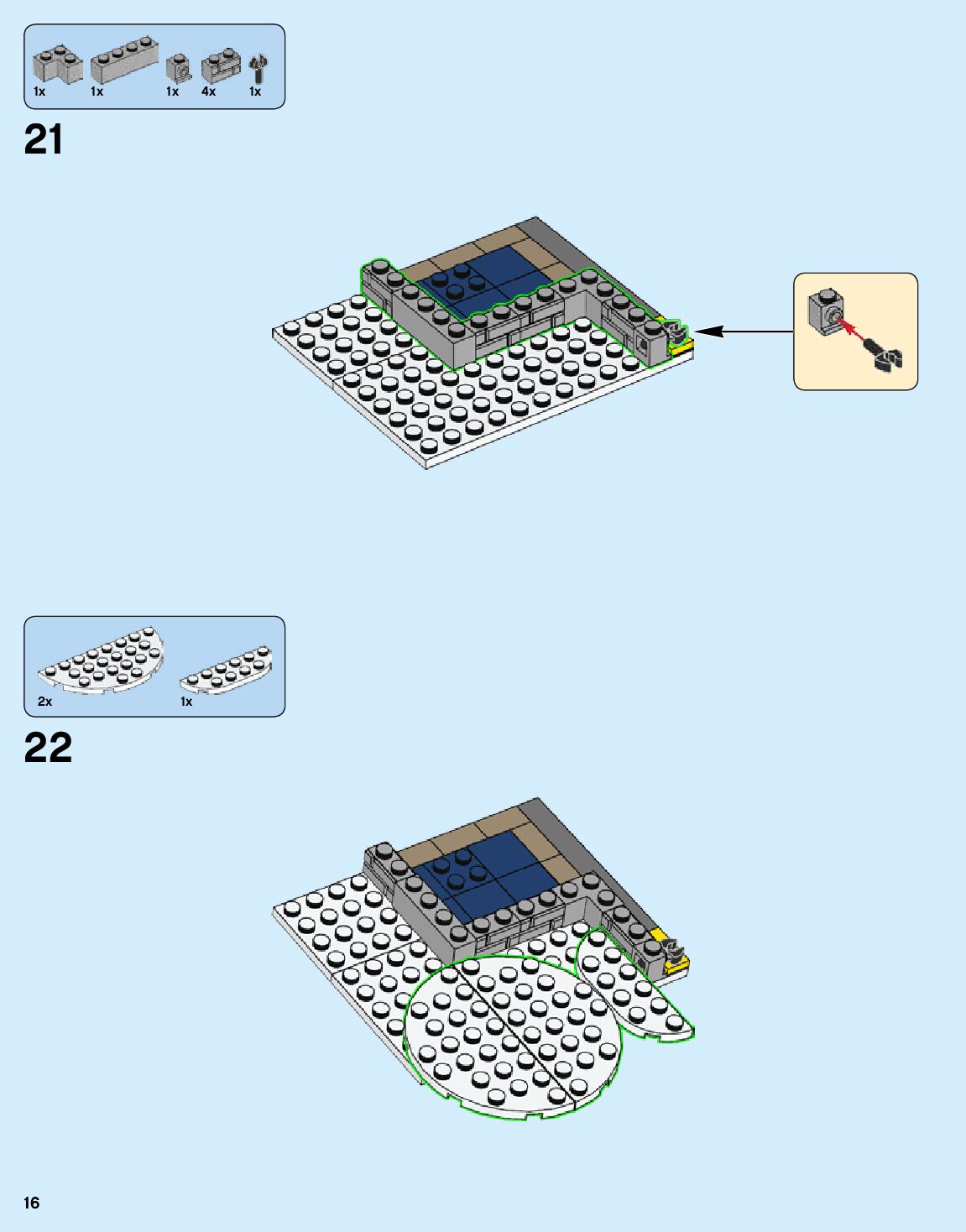 1x 1x 1x 4x 1x

21

2x 1x

22

16