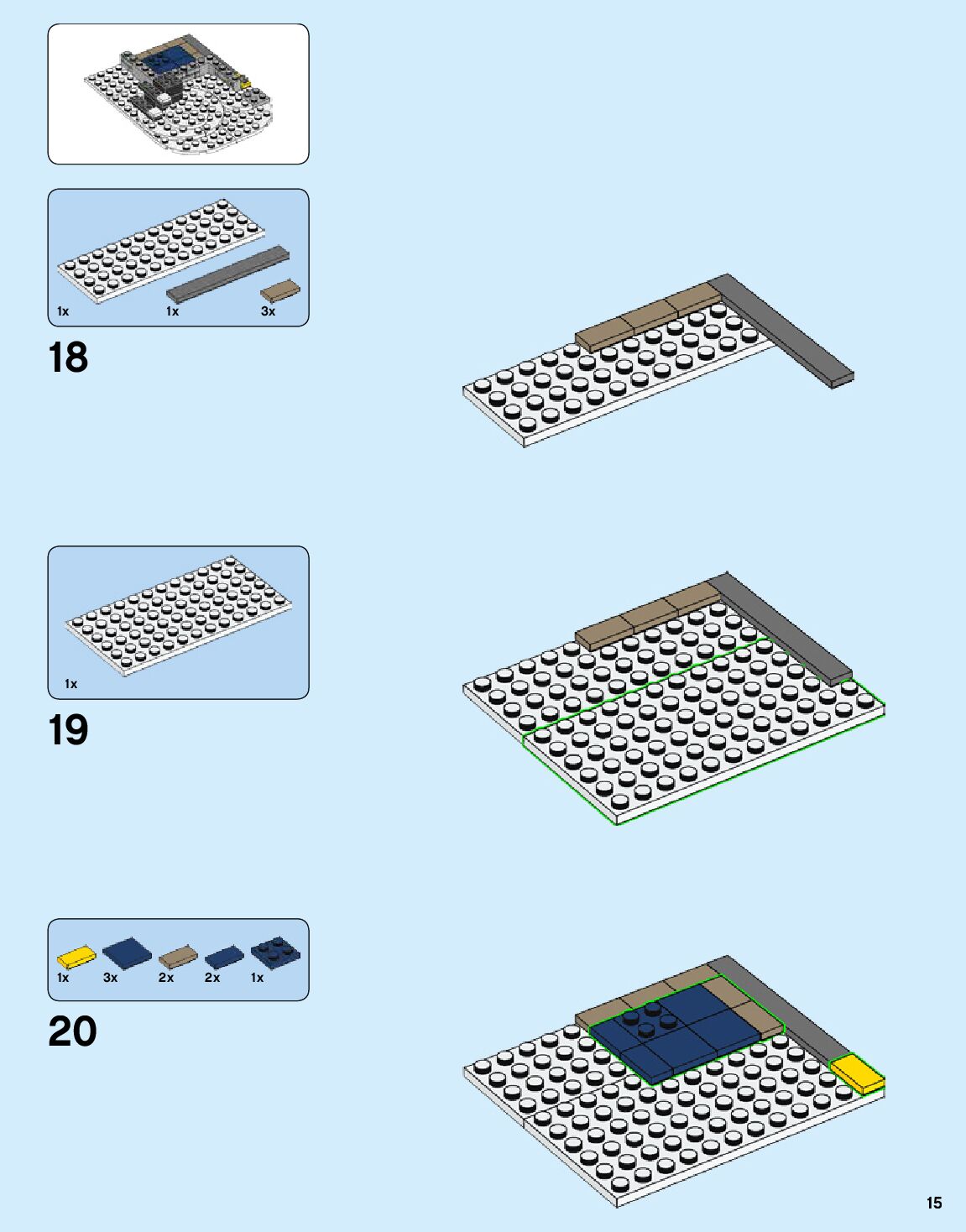 1x 1x 3x

18

1x

19

1x 3x 2x 2x 1x

20

15