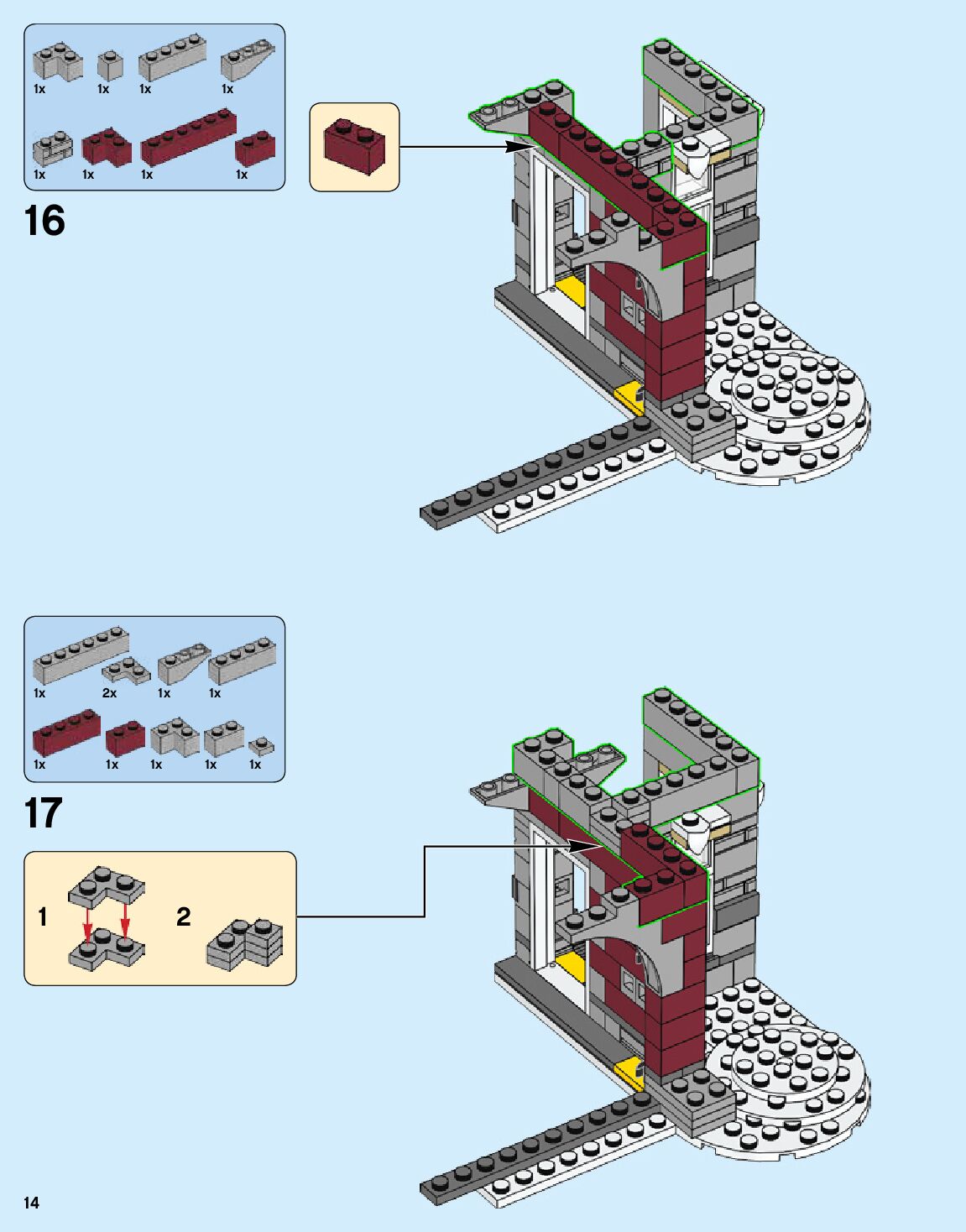 1x 1x 1x 1x
1x 1x 1x 1x

16

1x 2x 1x 1x
1x 1x 1x 1x 1x

17

1 2

14