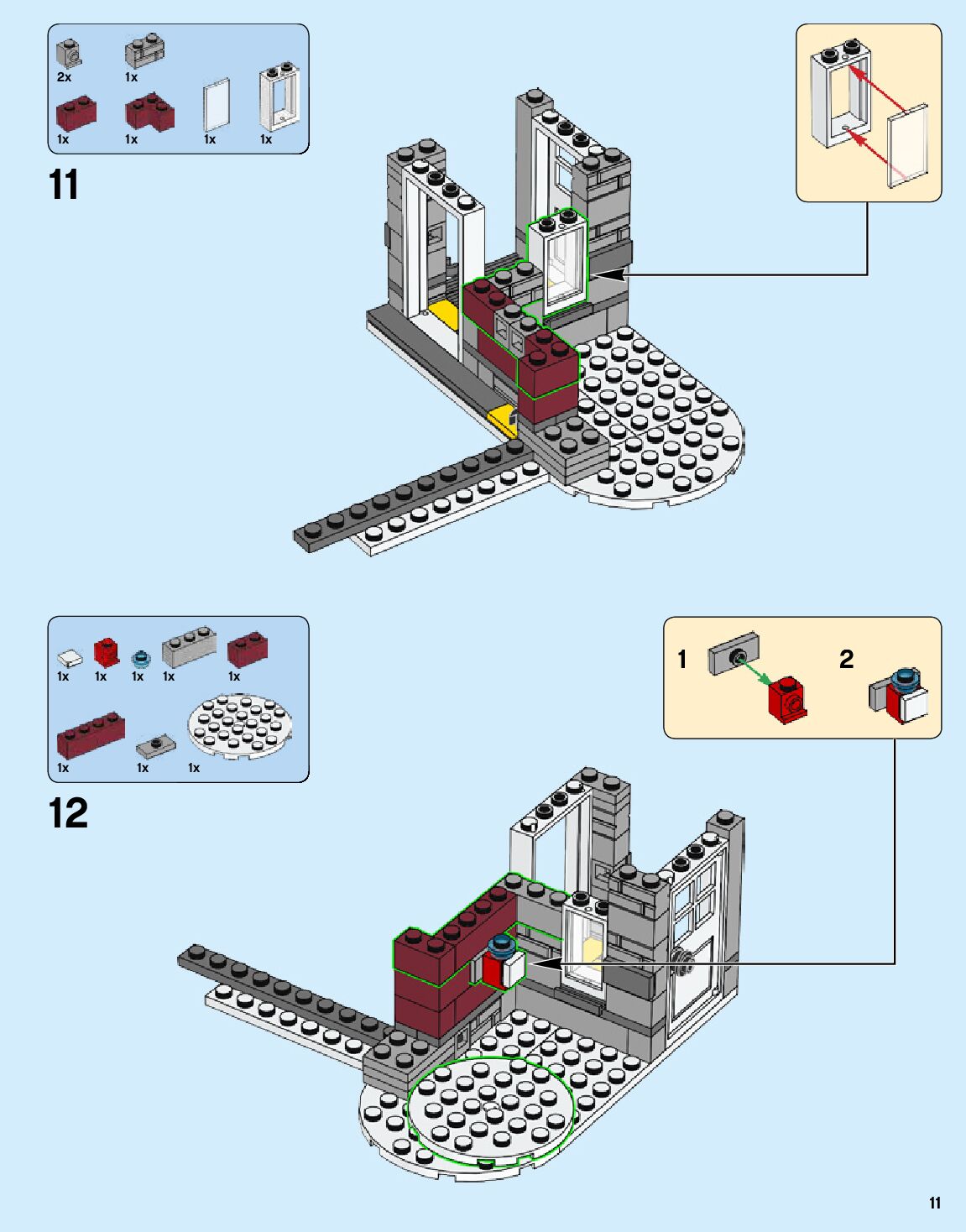 2x
1x
1x
1x
1x
1x

11

1x
1x
1x
1x
1x
1x
1x
1x

12

1
2

11