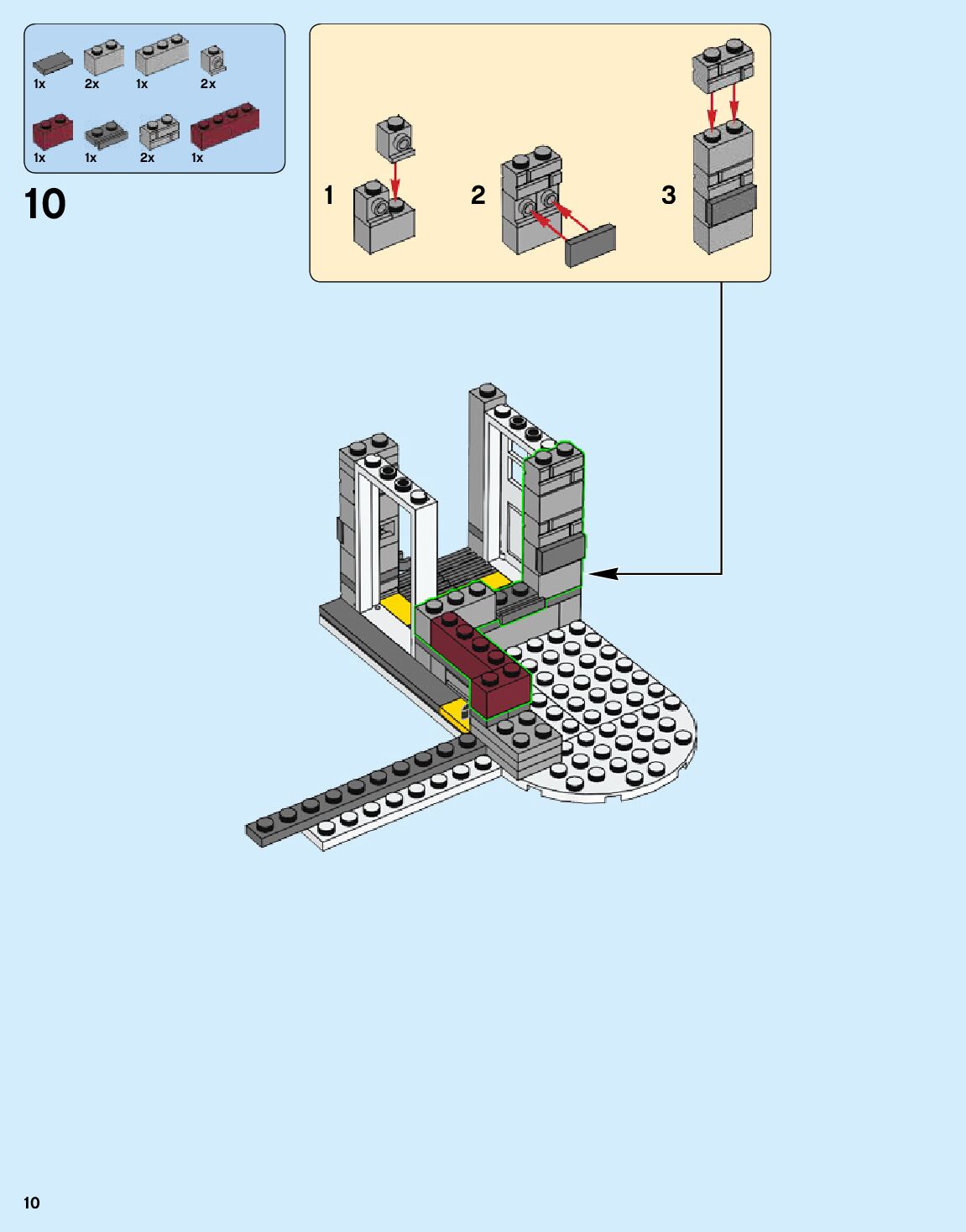 1x 2x 1x 2x

1x 1x 2x 1x

10

1

2

3

10