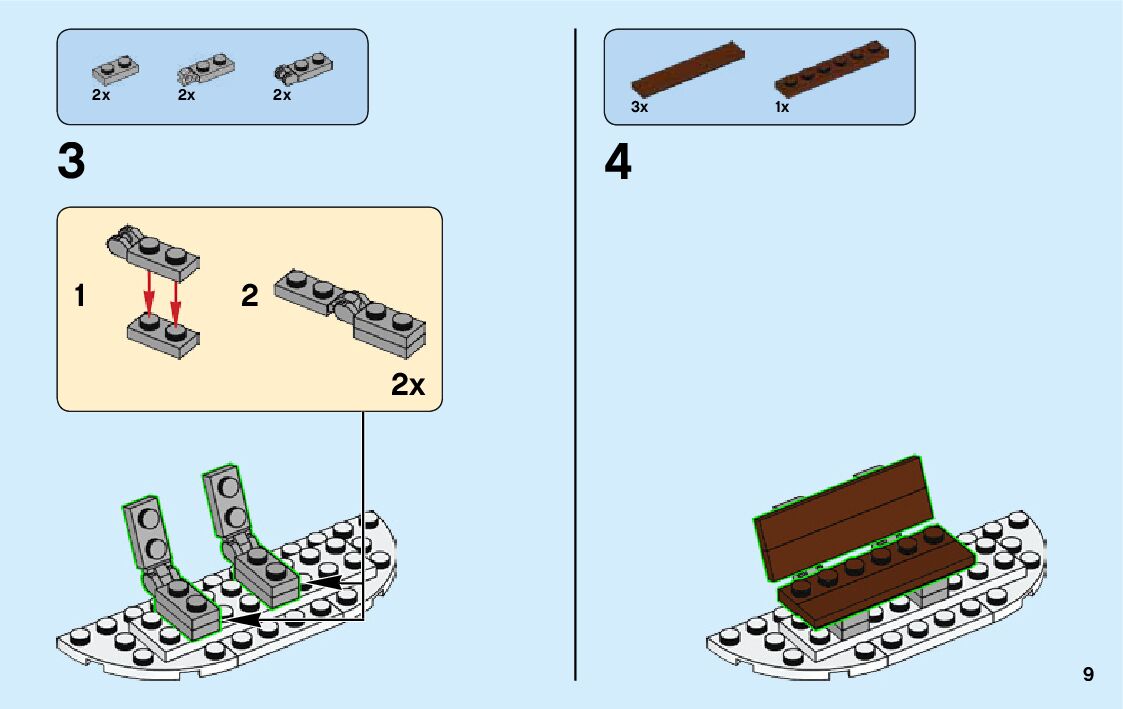 2x 2x 2x

3

1

2

2x

3x 1x

4

9