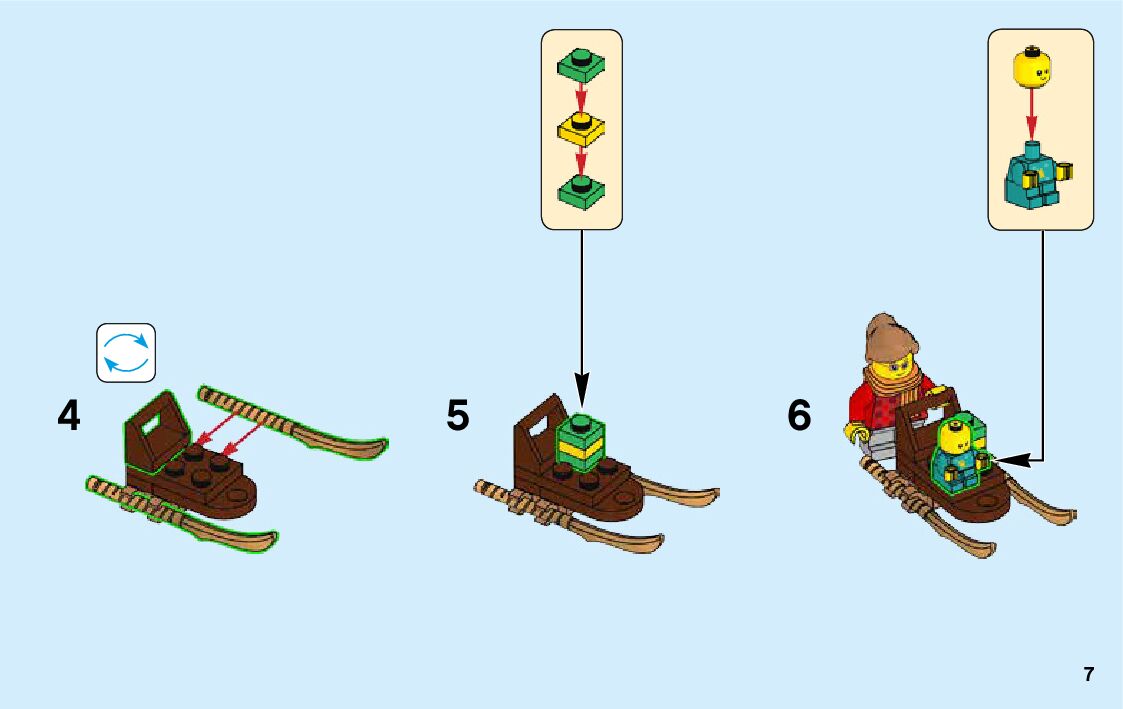 4

5

6

7