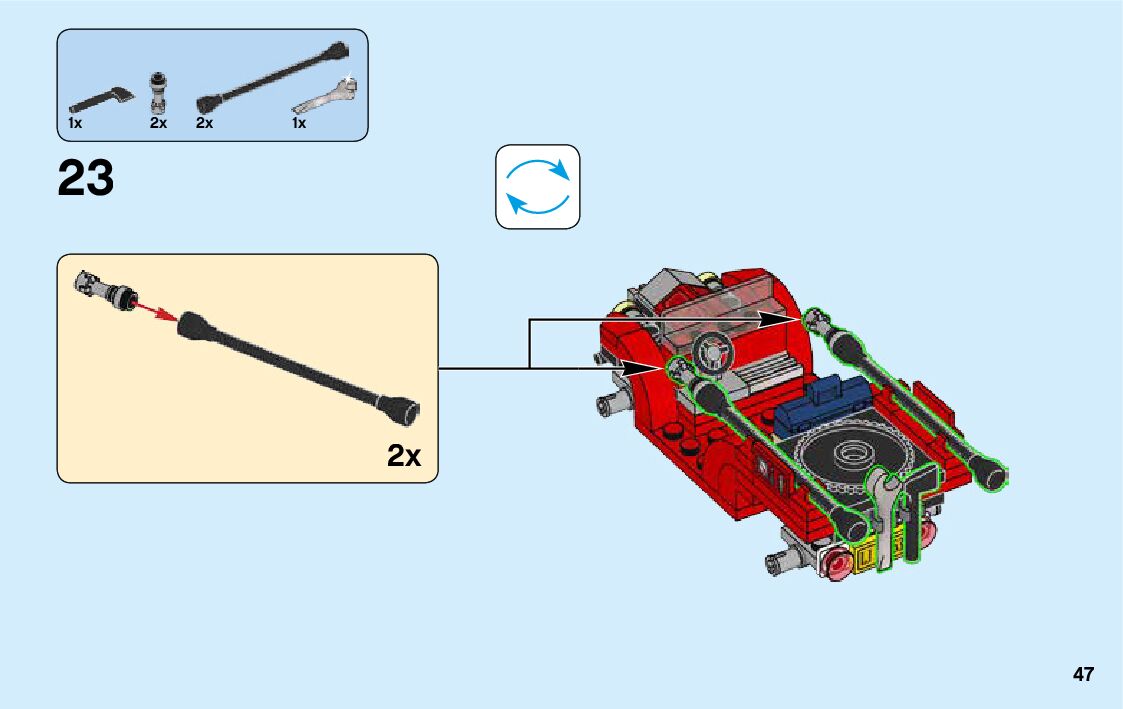 1x 2x 2x 1x

23

2x

47