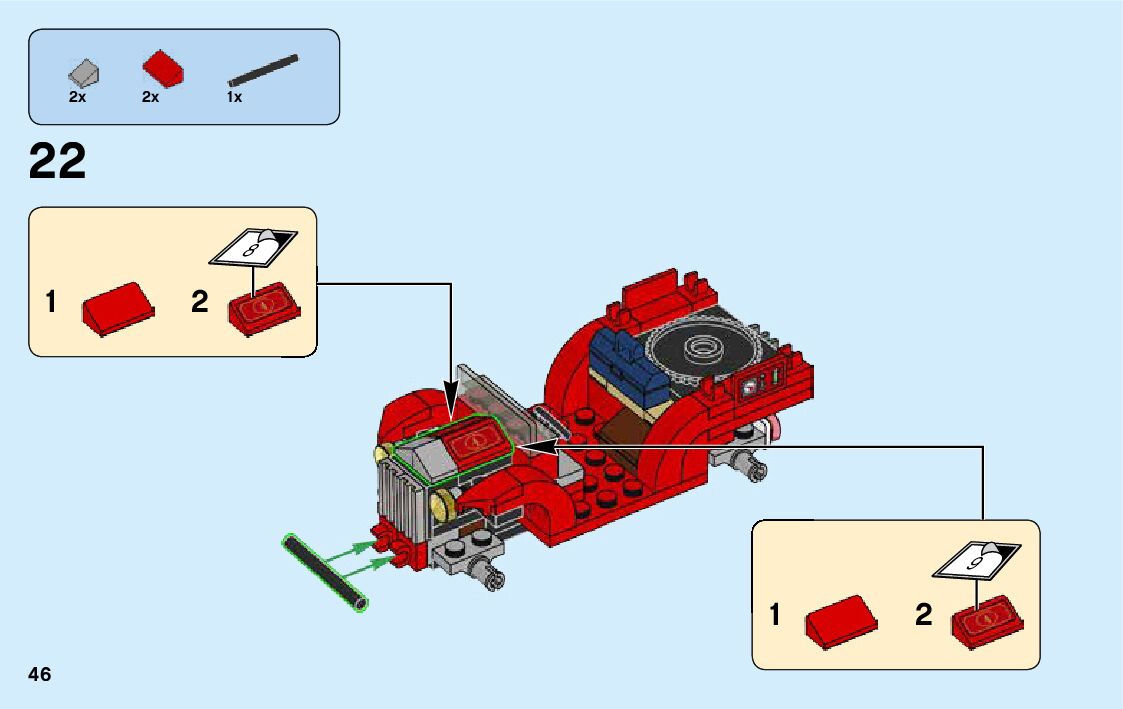 2x 2x 1x

22

1 2
8

1 2
9

46