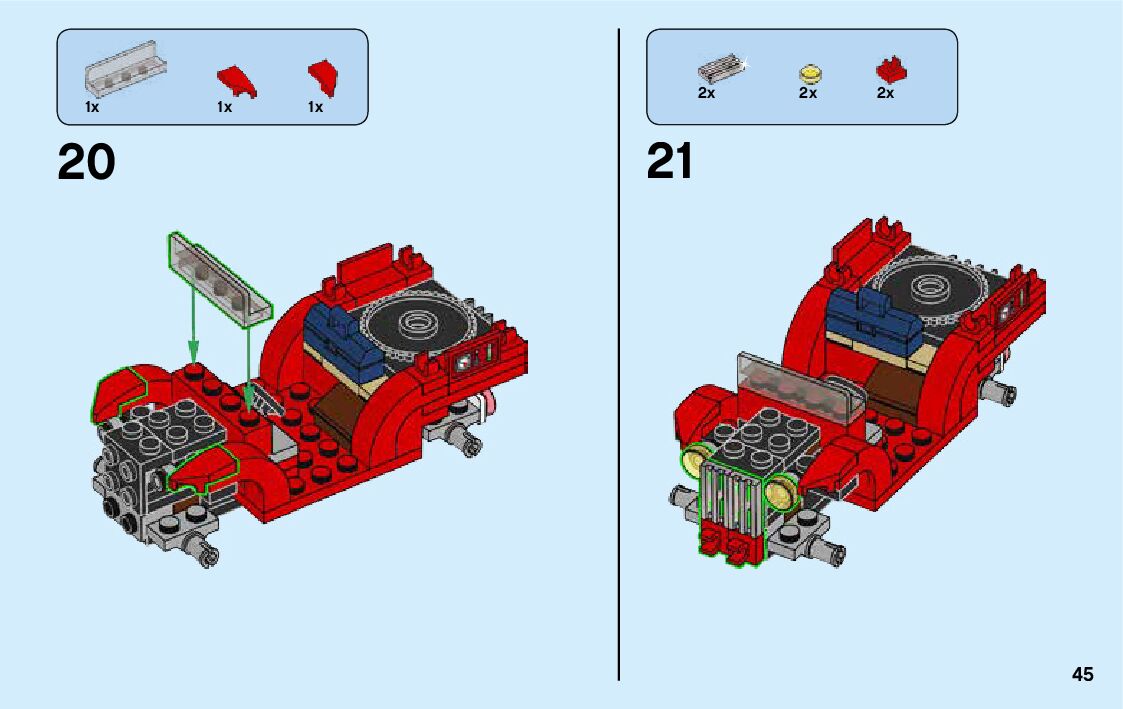 1x 1x 1x

20

2x 2x 2x

21

45