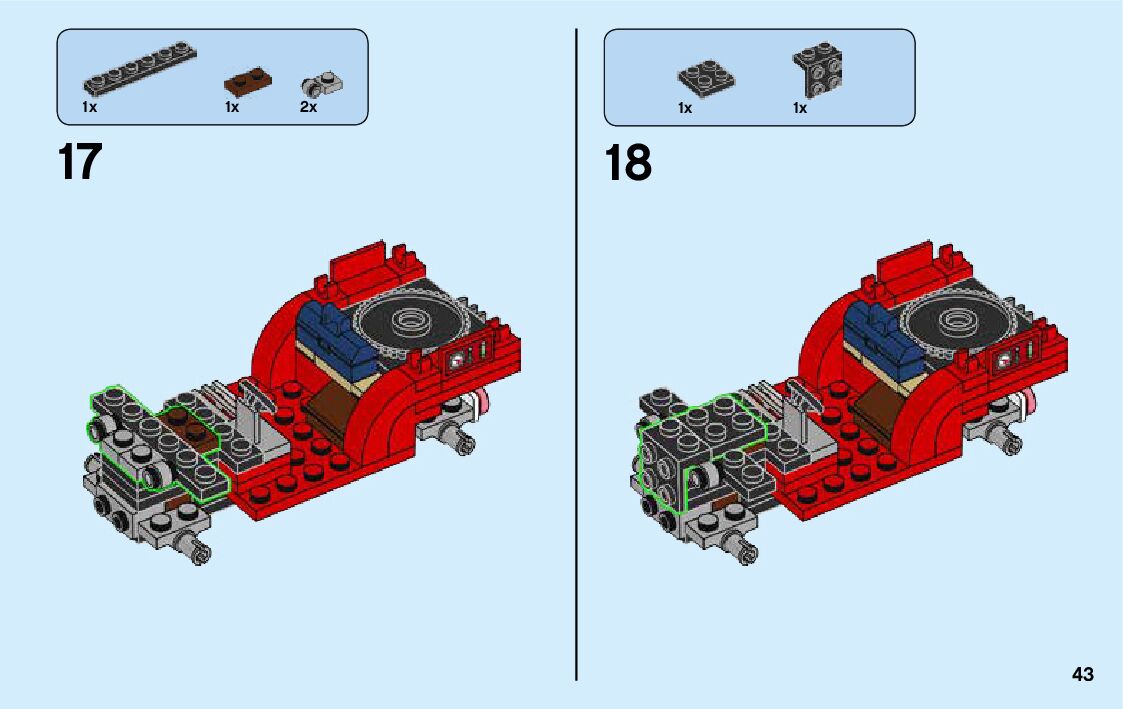 1x 1x 2x

17

1x 1x

18

43