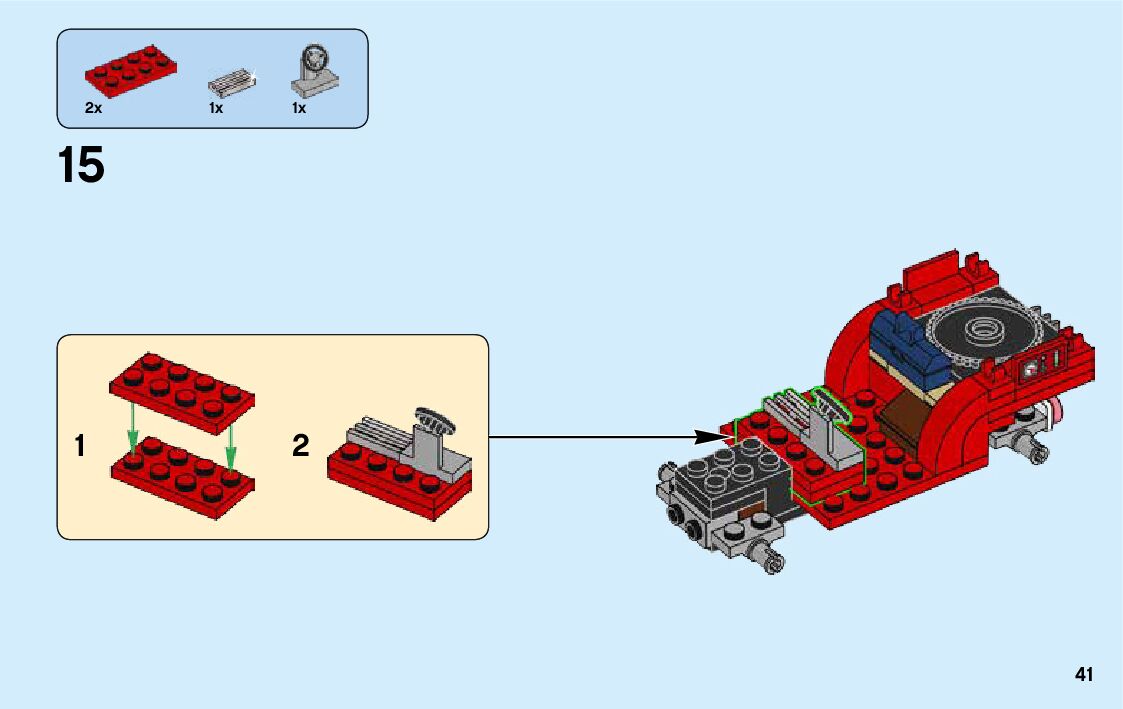 2x 1x 1x

15

1

2

41