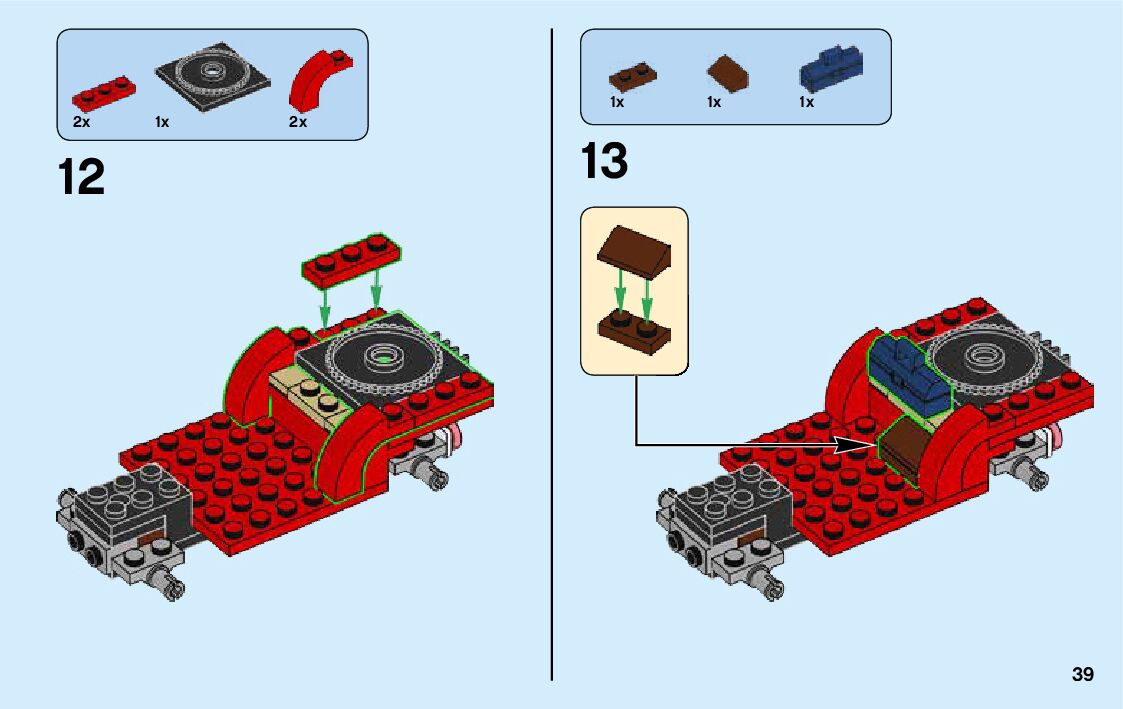 2x 1x 2x

12

1x 1x 1x

13

39