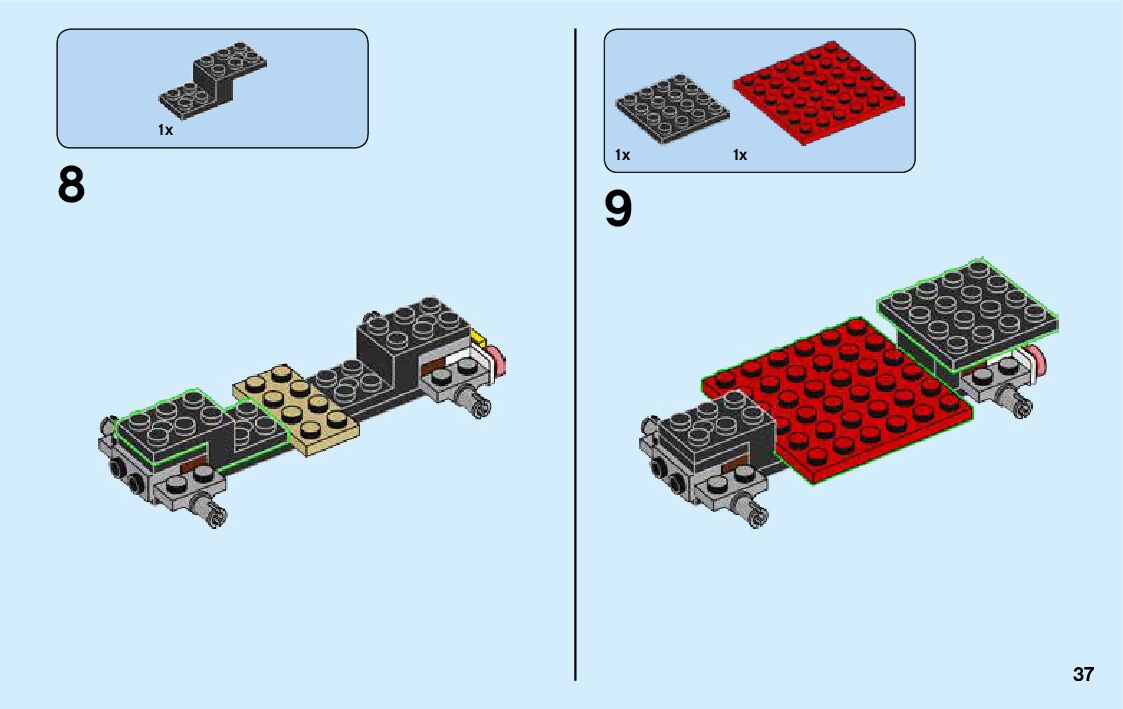 1x

8

1x

1x

9

37