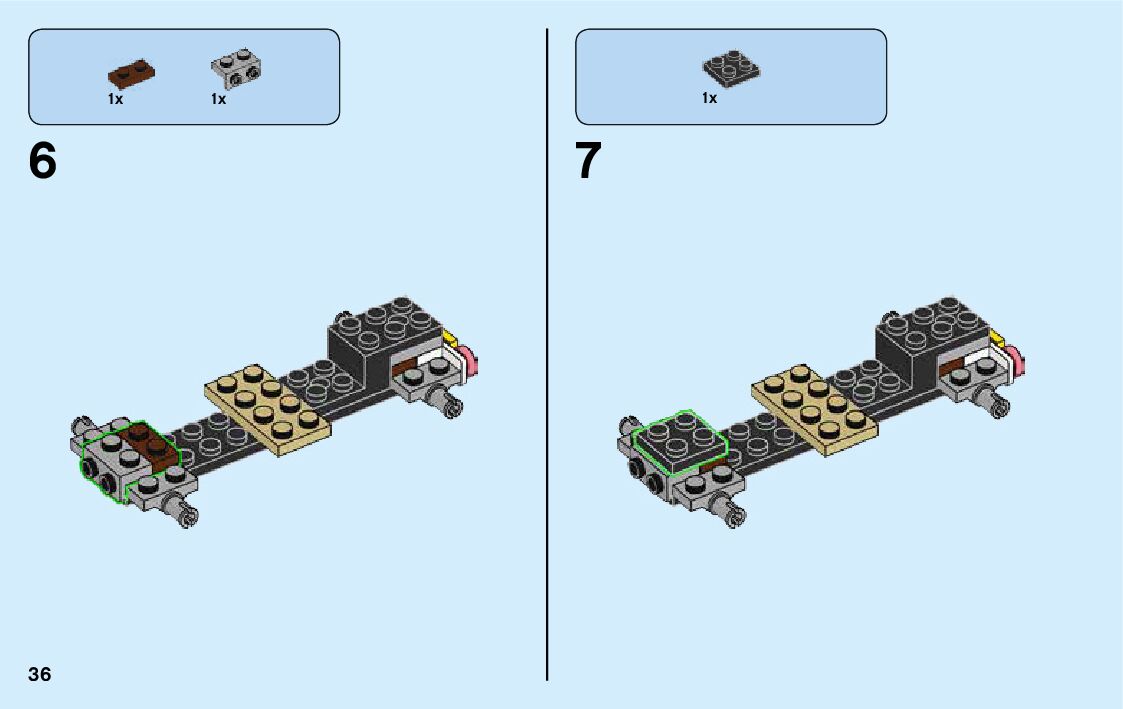 1x 1x

6

1x

7

36