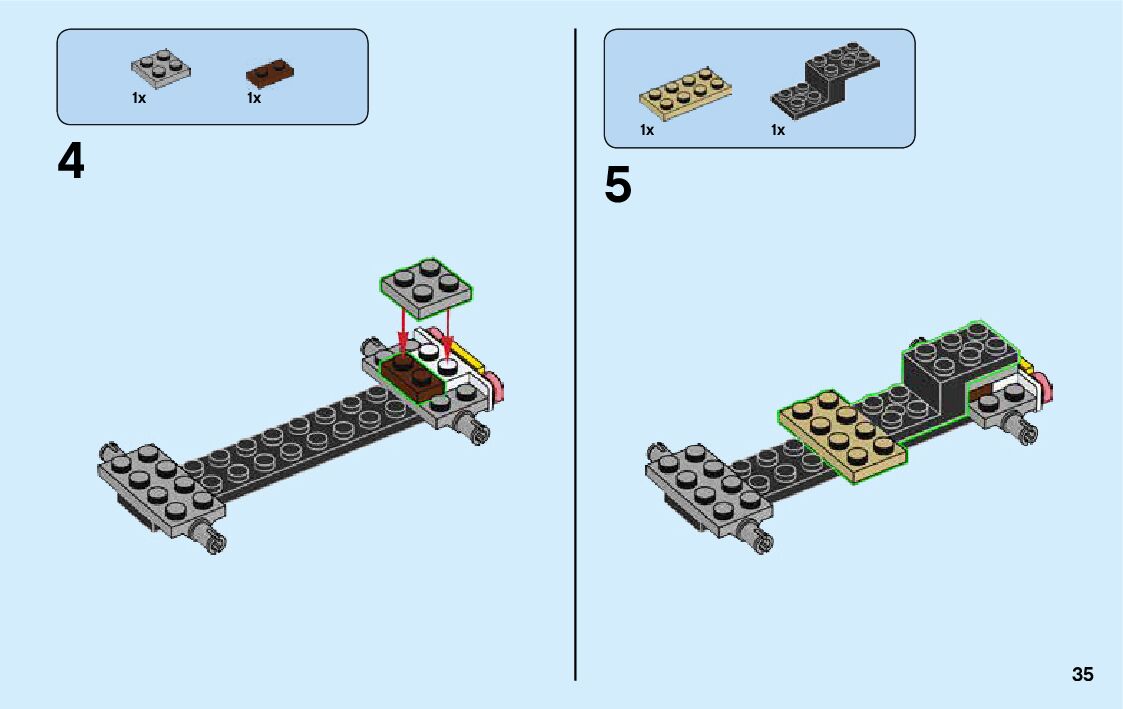 1x 1x

4

1x 1x

5

35