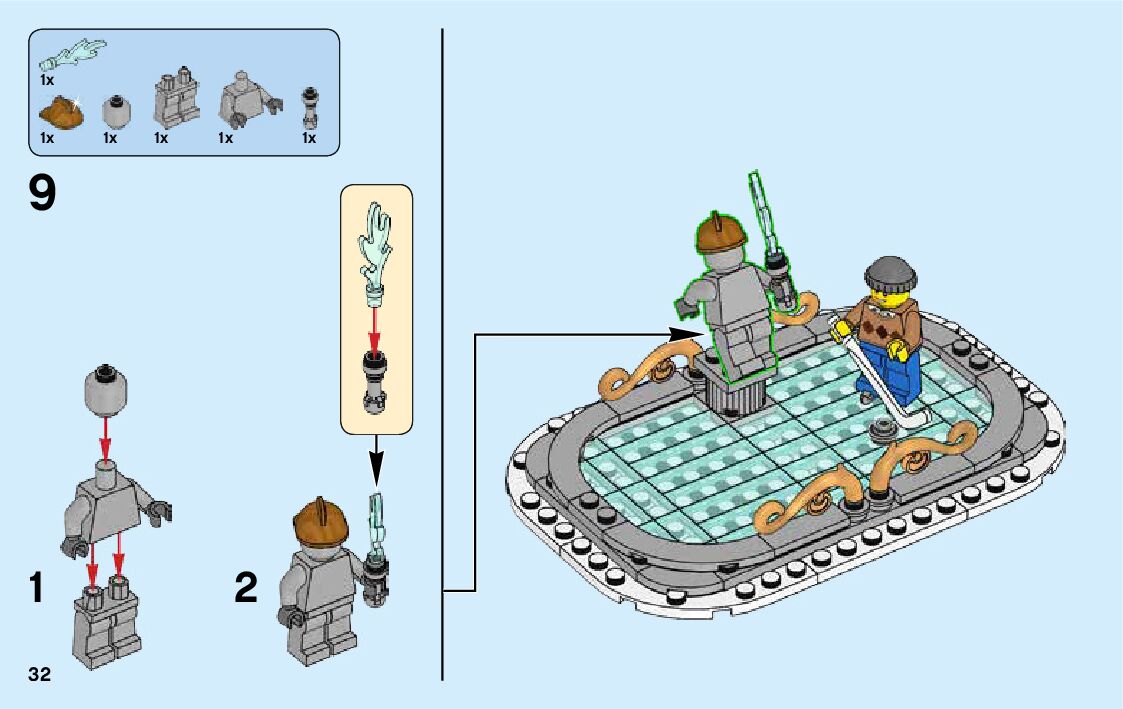 1x
1x 1x 1x 1x 1x

9

1

2

32