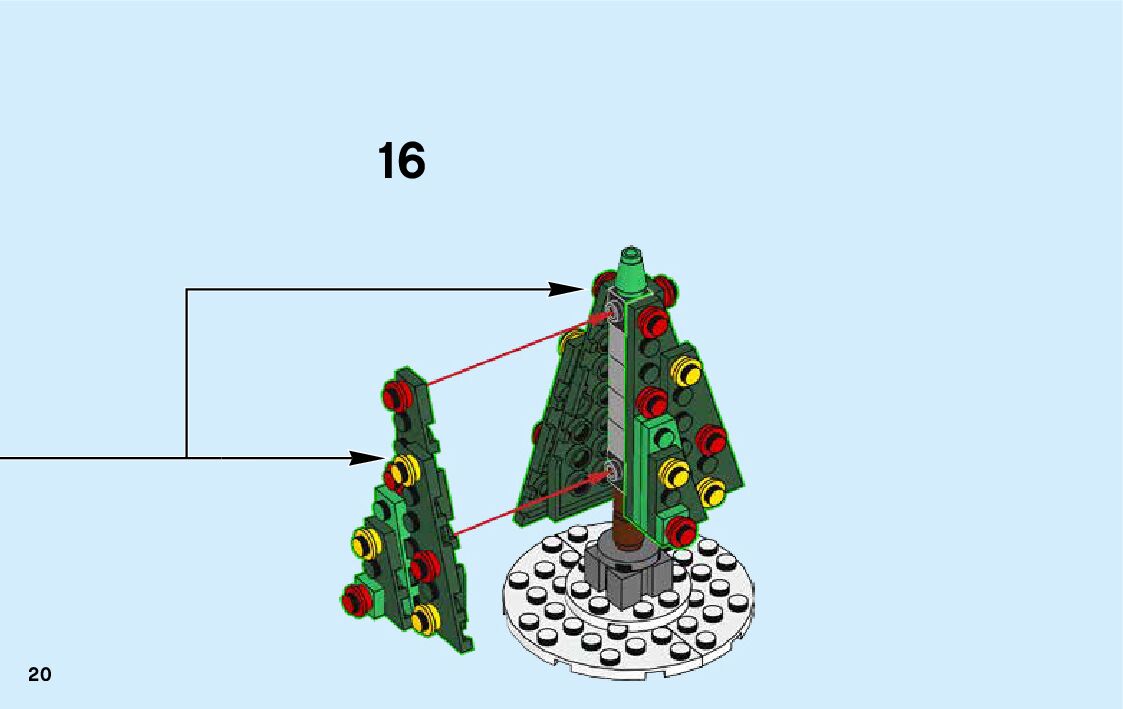 16

20